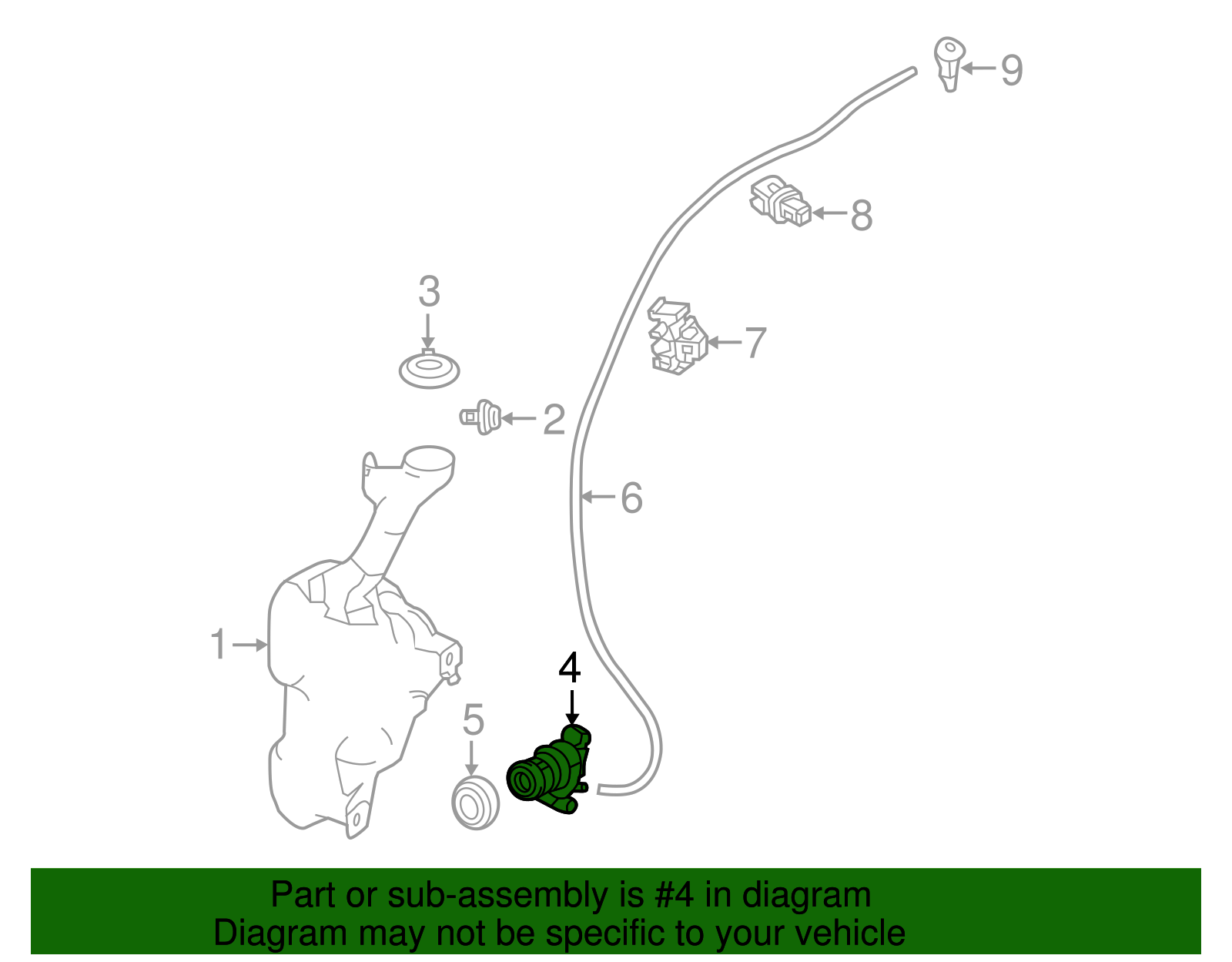 9
8
3
7
2
6
1
4
5

Part or sub-assembly is #4 in diagram
Diagram may not be specific to your vehicle