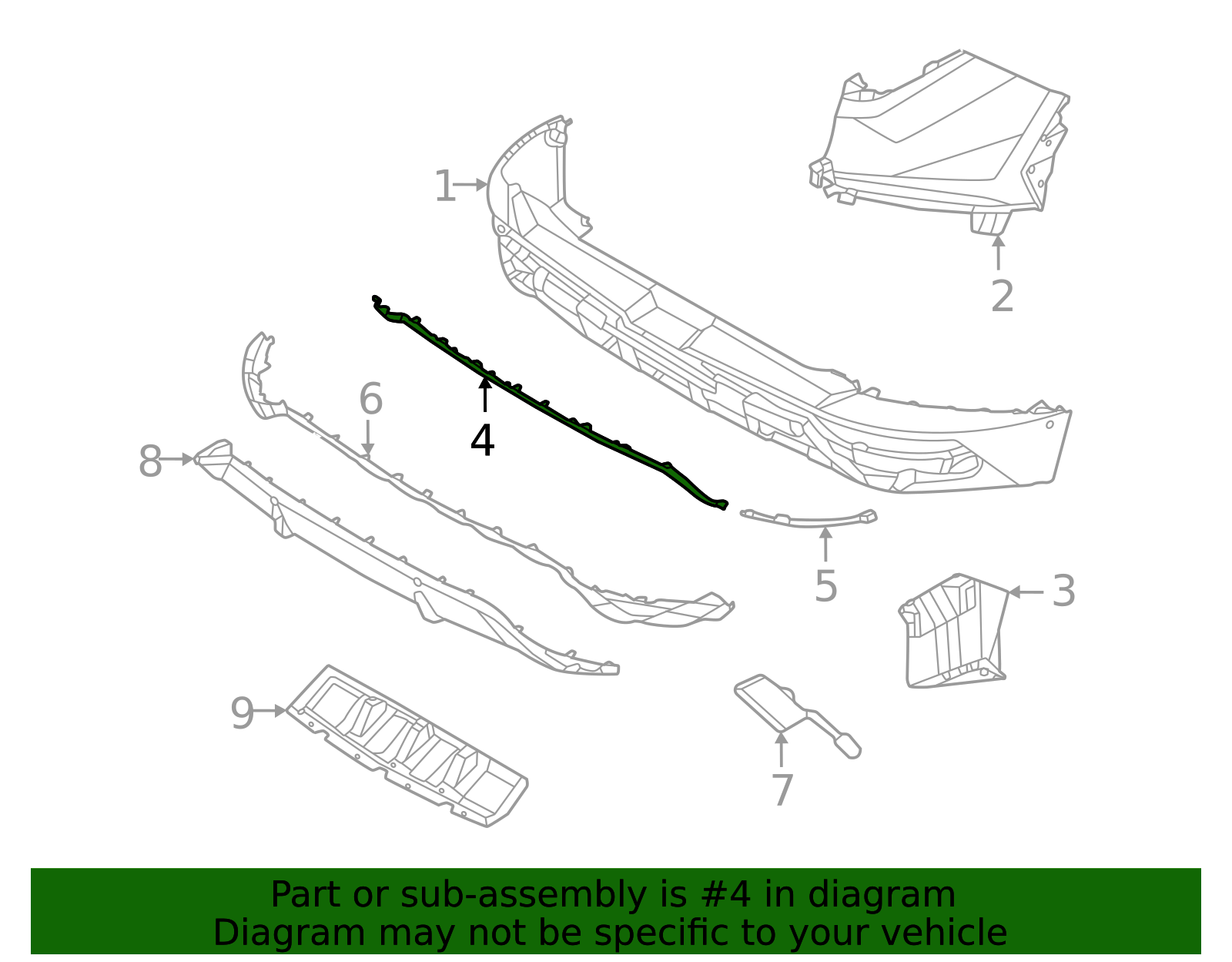 1
2
6
4
8
5
3
9
7

Part or sub-assembly is #4 in diagram
Diagram may not be specific to your vehicle