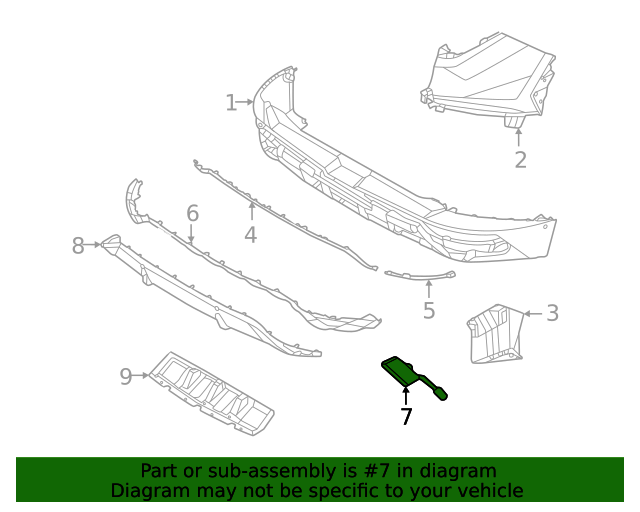 1
2
6
4
8
5
3
9
7

Part or sub-assembly is #7 in diagram
Diagram may not be specific to your vehicle