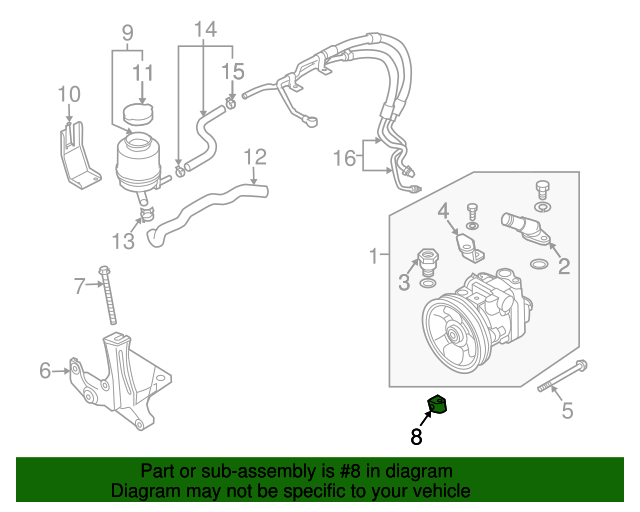 9
14
11
15
10
12
16
13
4
1
2
3
7
6
5
8

Part or sub-assembly is #8 in diagram
Diagram may not be specific to your vehicle