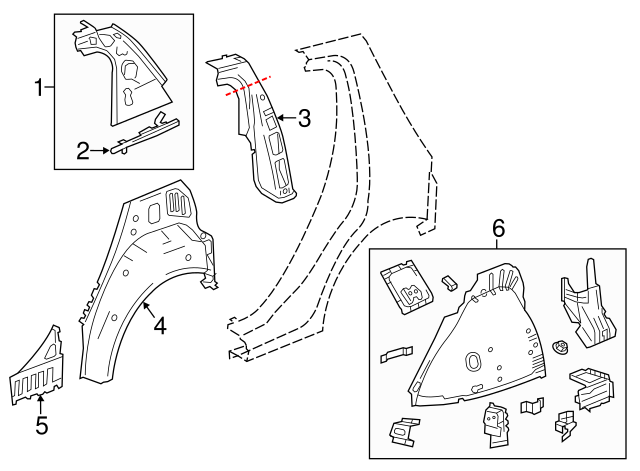 1
2
3
4
5
6