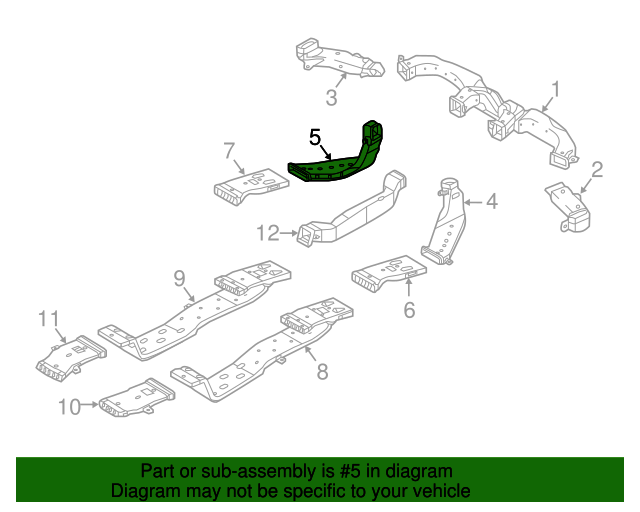 3
1
5
7
2
4
12
9
6
11
8
10

Part or sub-assembly is #5 in diagram
Diagram may not be specific to your vehicle