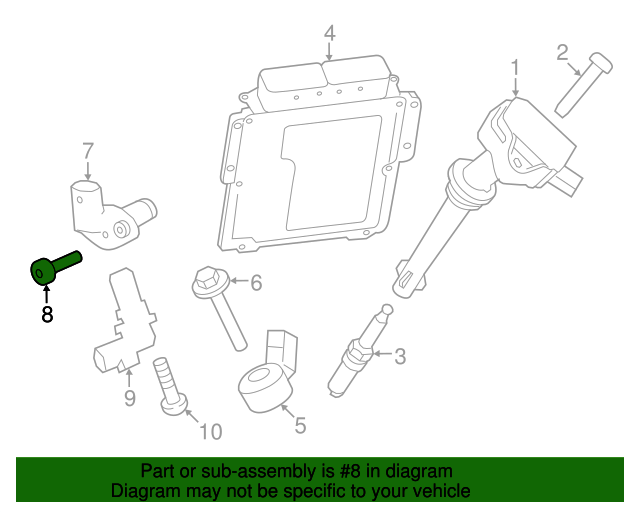 4
2
1
7
8
6
3
9
10
5

Part or sub-assembly is #8 in diagram
Diagram may not be specific to your vehicle