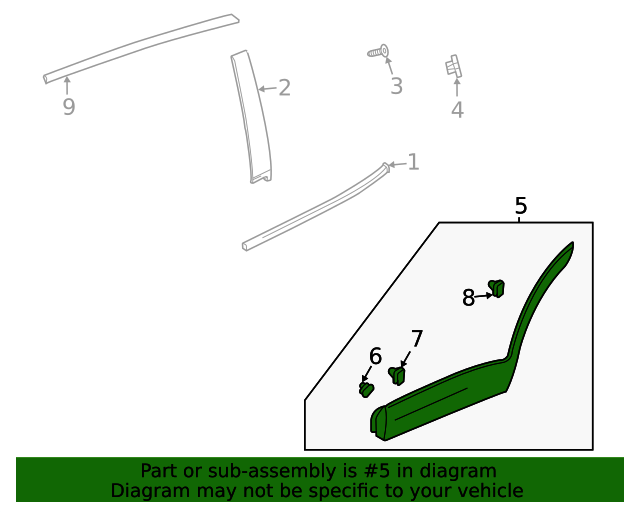 9
2
3
4
1
5
8
7
6

Part or sub-assembly is #5 in diagram
Diagram may not be specific to your vehicle