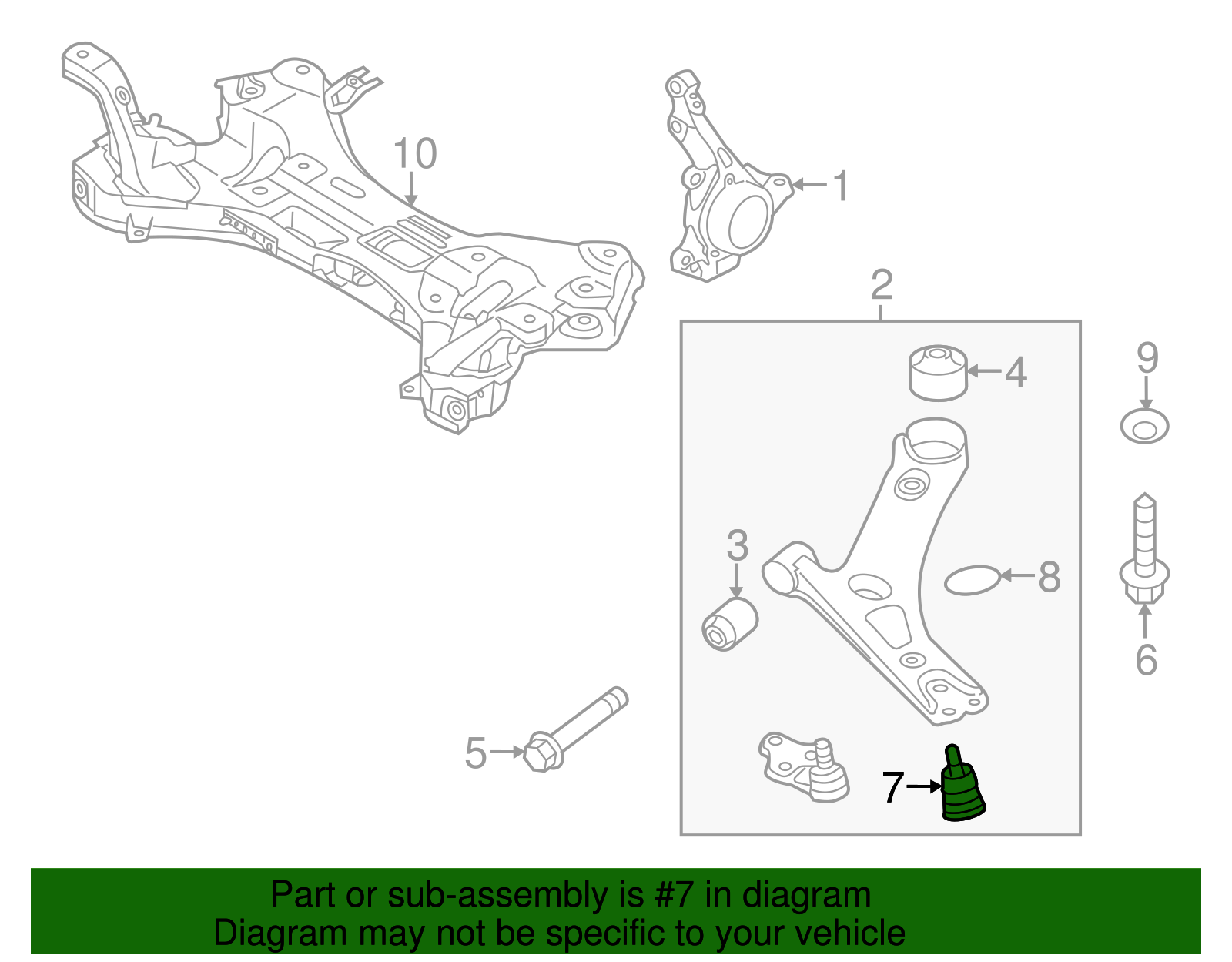 10

1

2

4

9

3

8

6

5

7

Part or sub-assembly is #7 in diagram
Diagram may not be specific to your vehicle