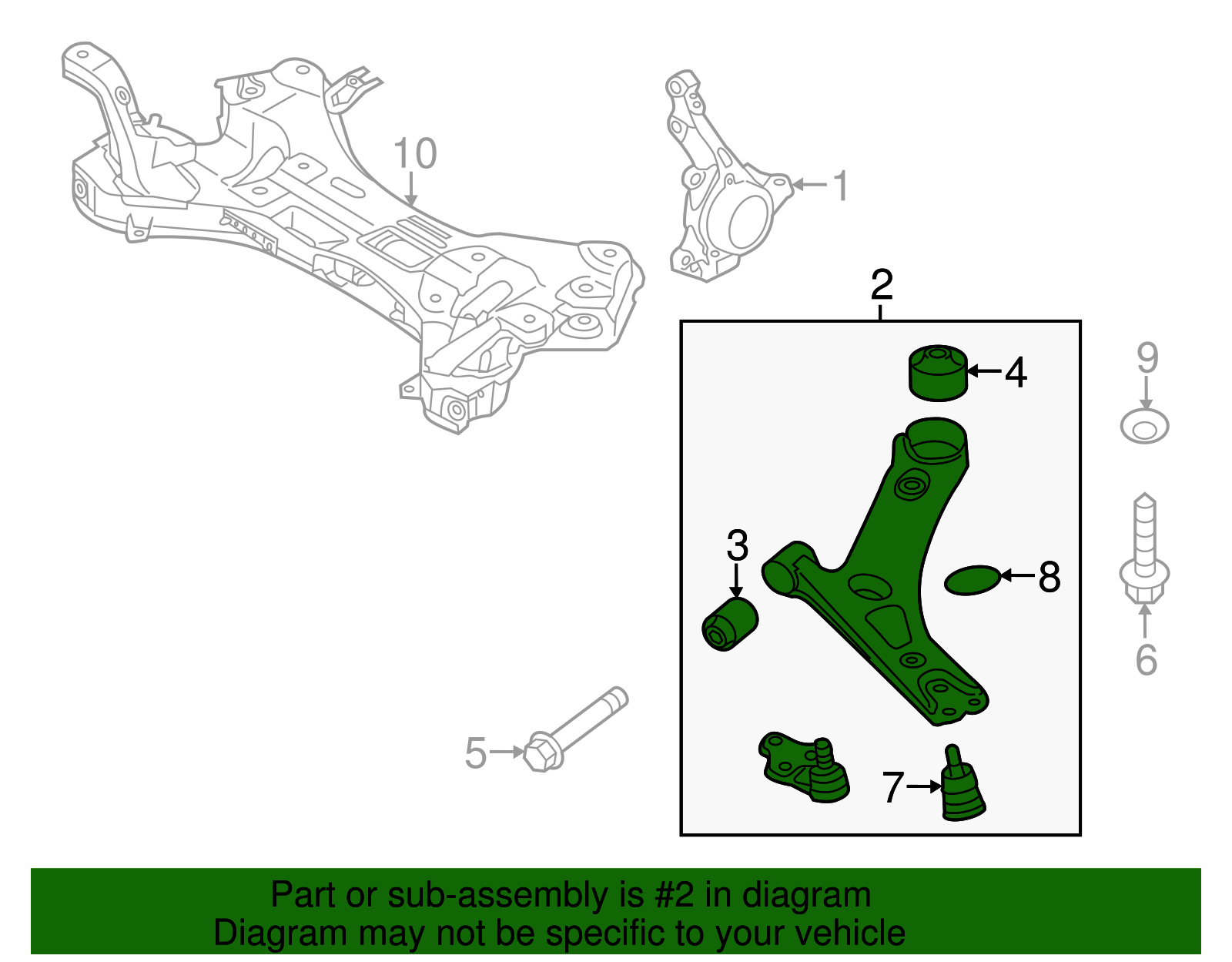 10
1
2
4
9
3
8
6
5
7

Part or sub-assembly is #2 in diagram
Diagram may not be specific to your vehicle