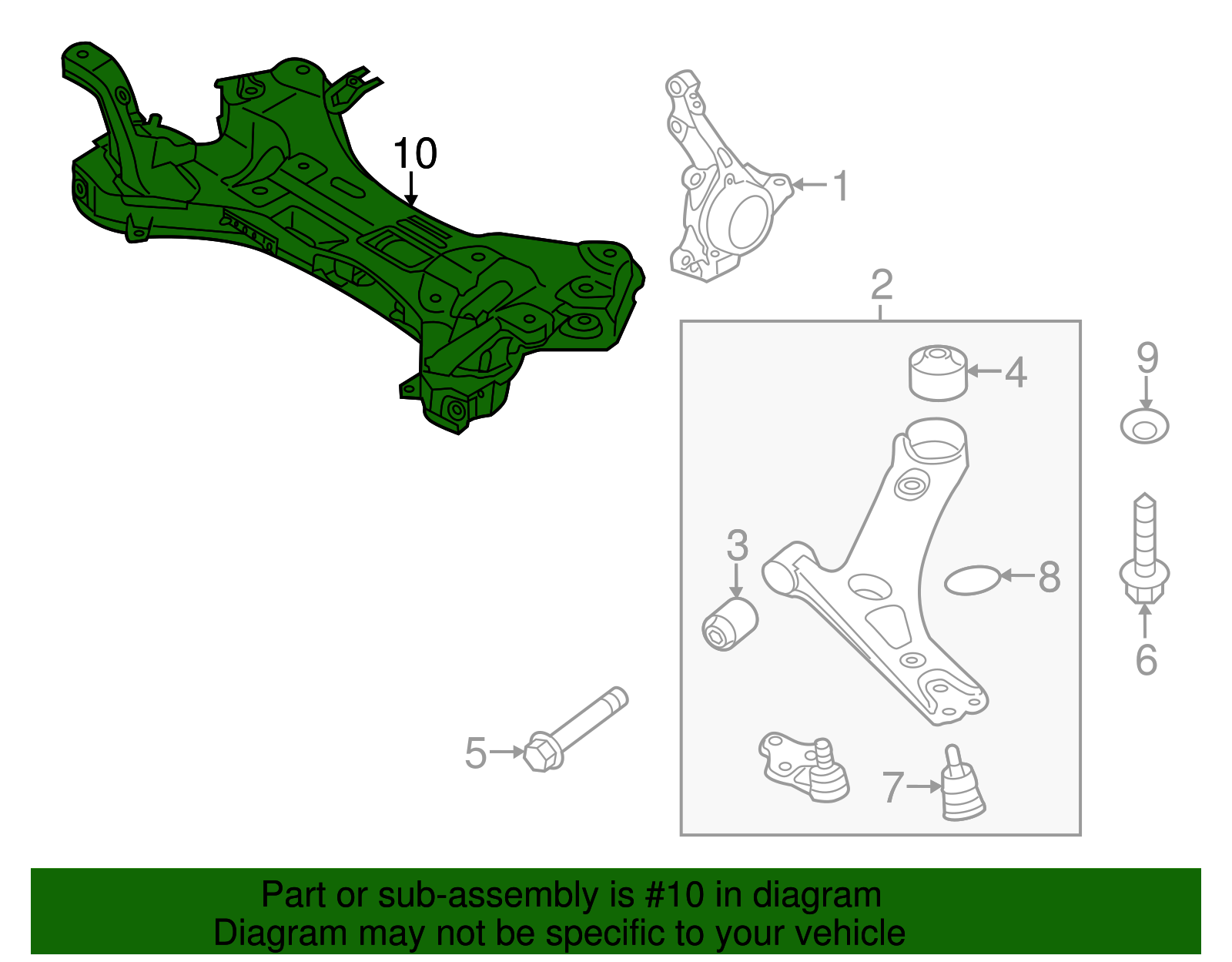 10
1
2
4
9
3
8
6
5
7

Part or sub-assembly is #10 in diagram
Diagram may not be specific to your vehicle