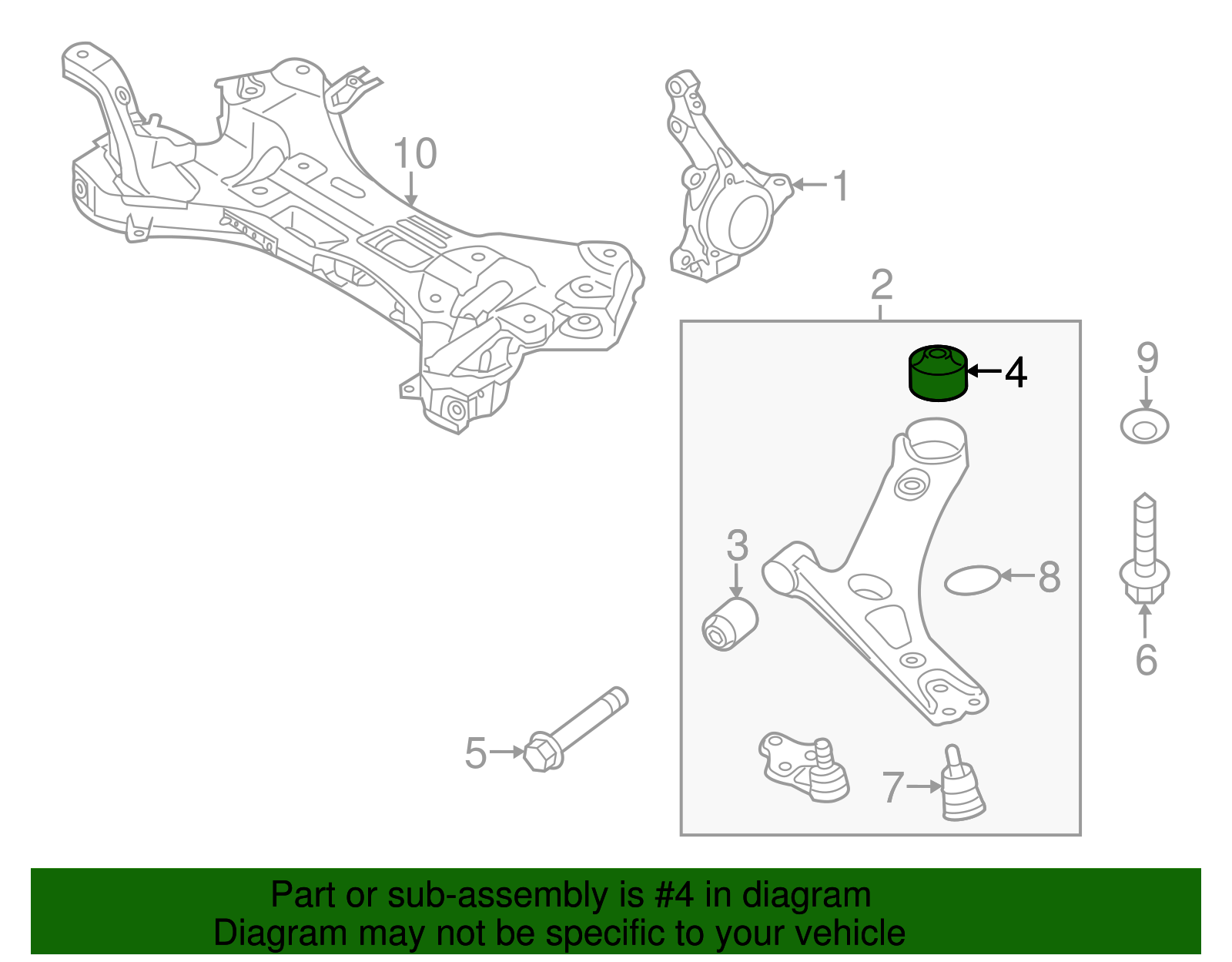 10
1
2
4
9
3
8
6
5
7

Part or sub-assembly is #4 in diagram
Diagram may not be specific to your vehicle