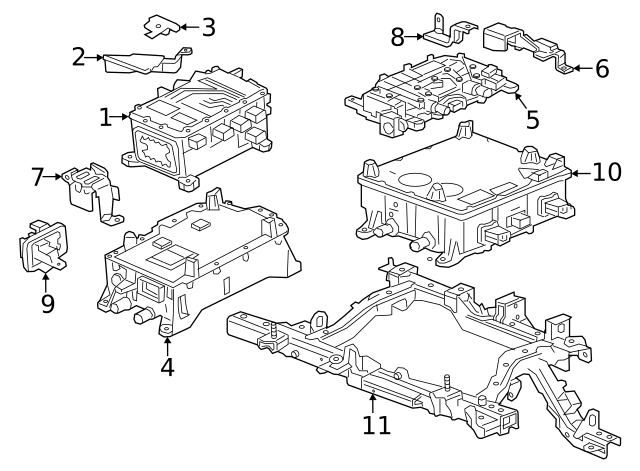 3
2
8
6
1
5
7
10
9
4
11