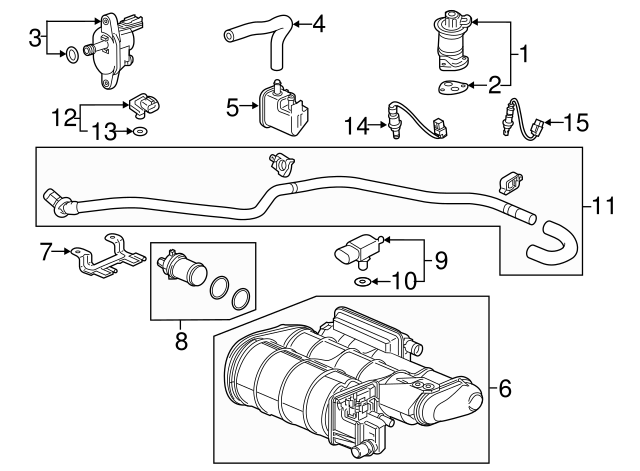 3
4
1
2
12
13
5
14
15
11
7
9
10
8
6