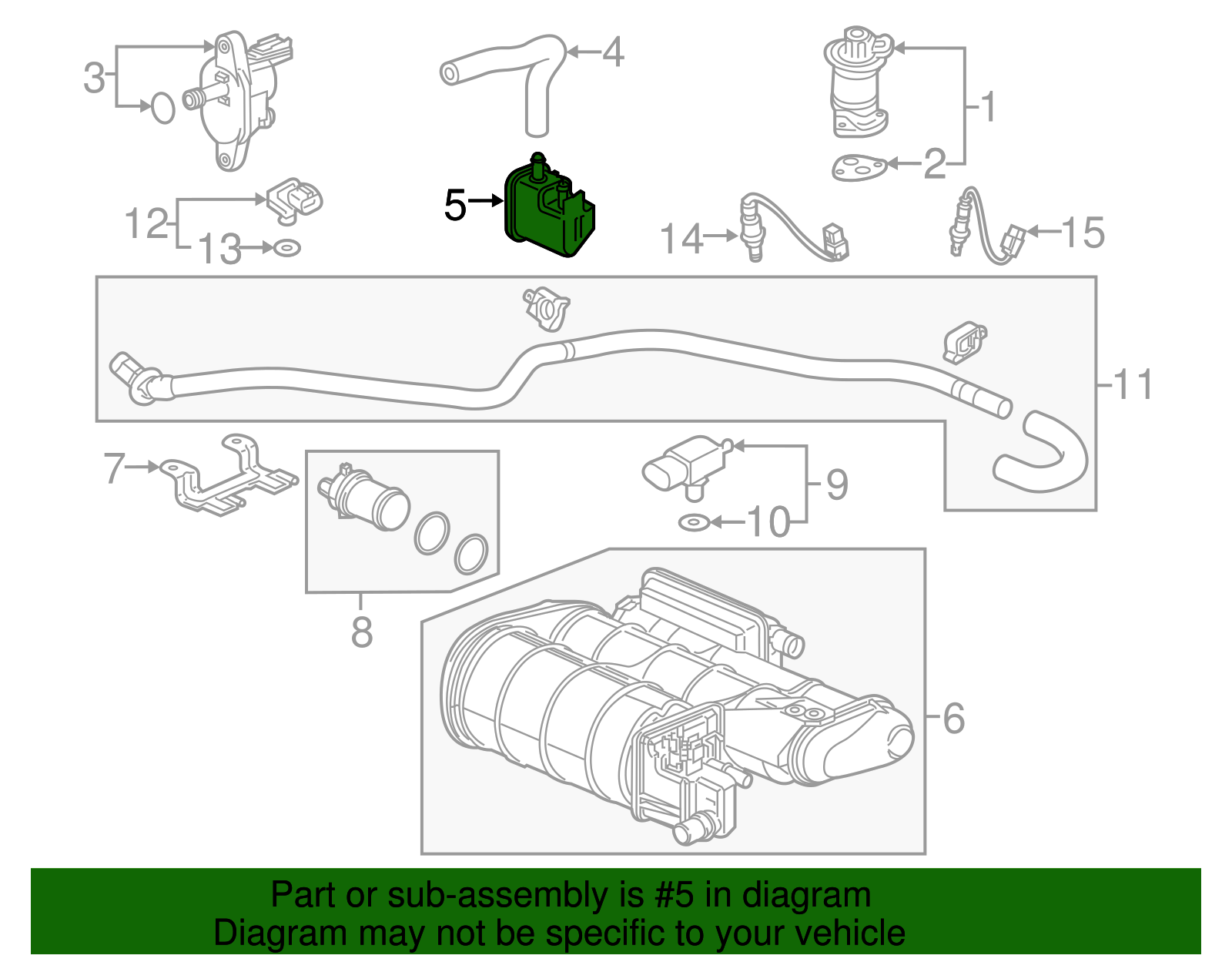 3
4
1
2
5
12
13
14
15
11
7
9
10
8
6

Part or sub-assembly is #5 in diagram
Diagram may not be specific to your vehicle