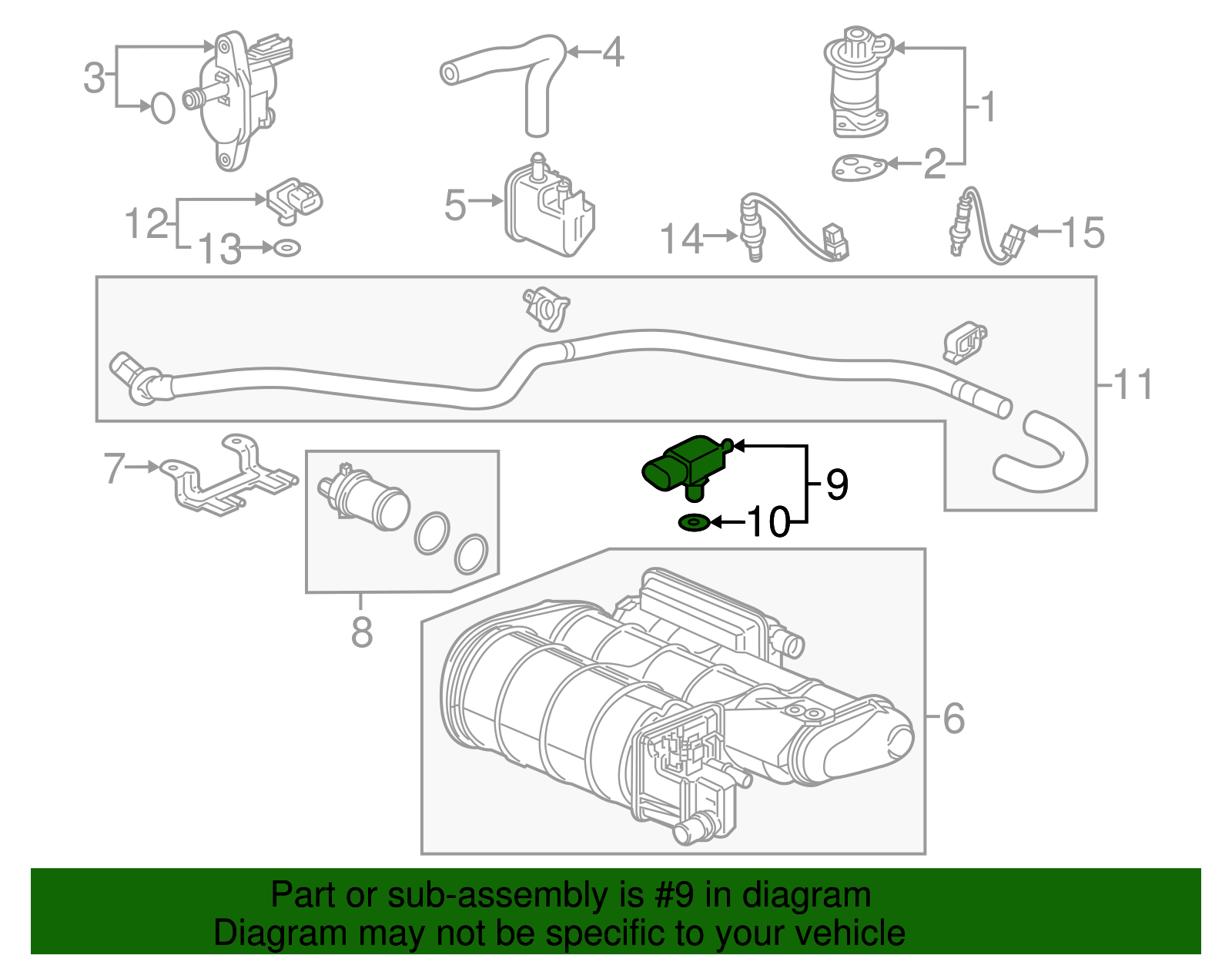 3
4
1
2
12
13
5
14
15
11
7
9
10
8
6

Part or sub-assembly is #9 in diagram
Diagram may not be specific to your vehicle