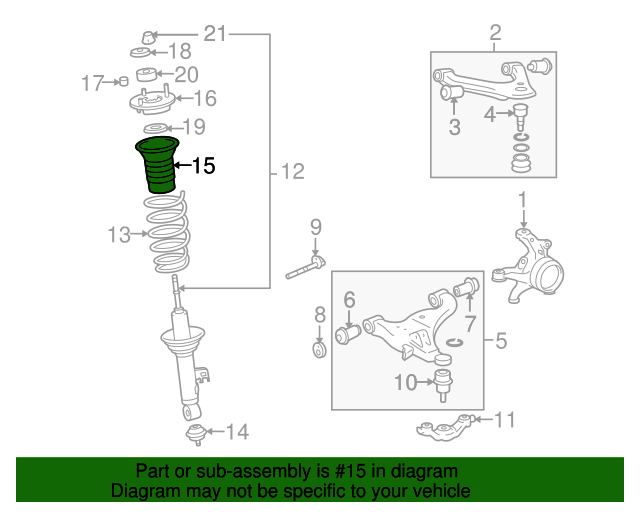 21
18
20
17
16
19
15
12
13
14
2
3
4
1
9
6
8
7
5
10
11

Part or sub-assembly is #15 in diagram
Diagram may not be specific to your vehicle