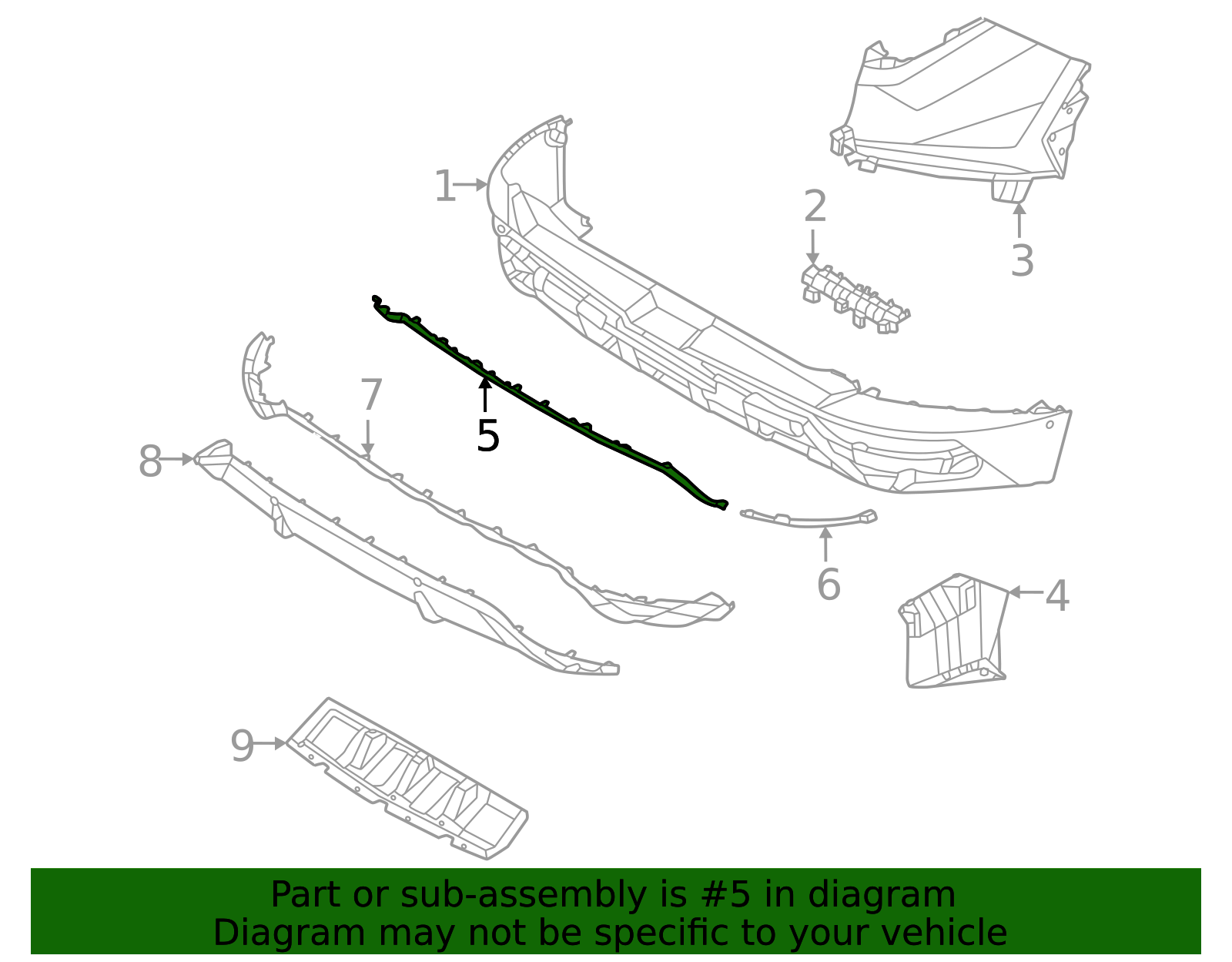 1
2
3
7
5
8
6
4
9

Part or sub-assembly is #5 in diagram
Diagram may not be specific to your vehicle