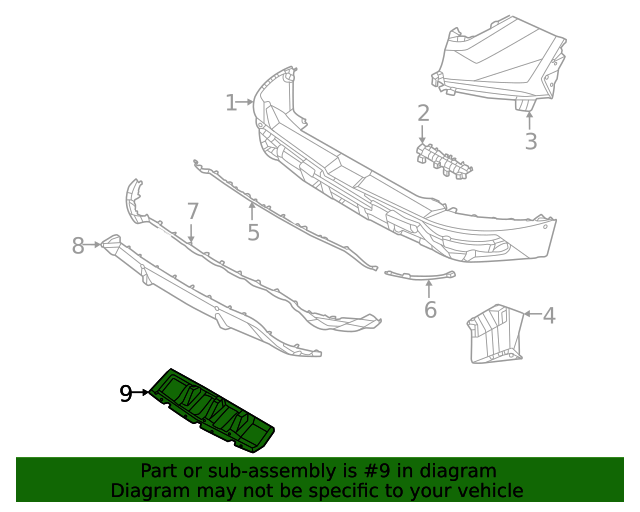 1
2
3
5
7
8
6
4
9

Part or sub-assembly is #9 in diagram
Diagram may not be specific to your vehicle