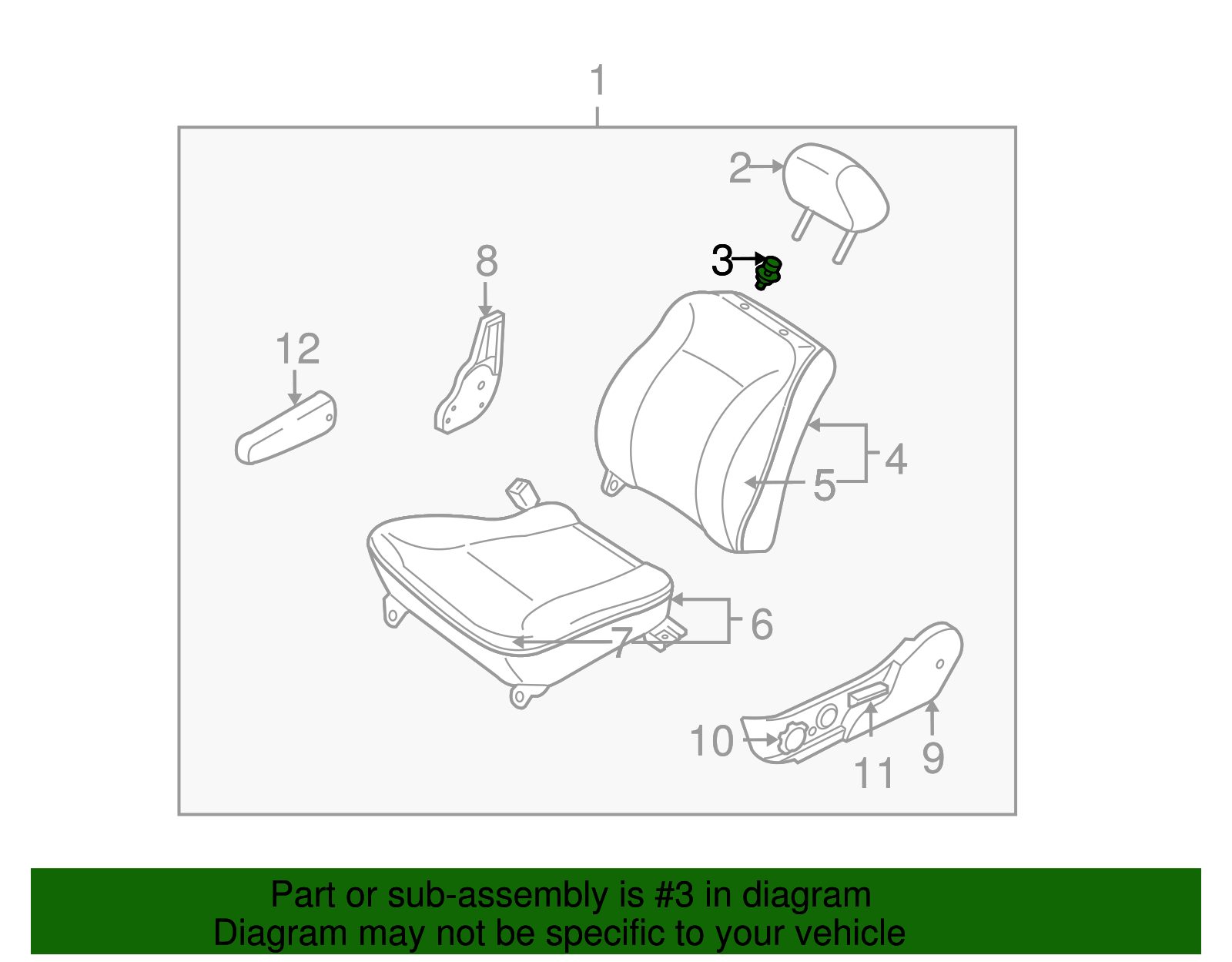 1

2

3

8

12

4

5

6

7

10

11

9

Part or sub-assembly is #3 in diagram
Diagram may not be specific to your vehicle