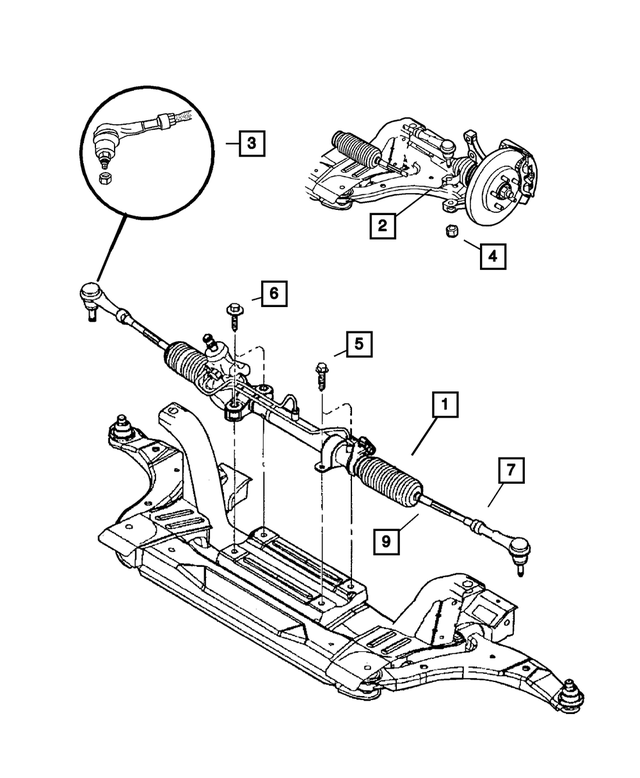 3
2
4
6
5
1
7
9