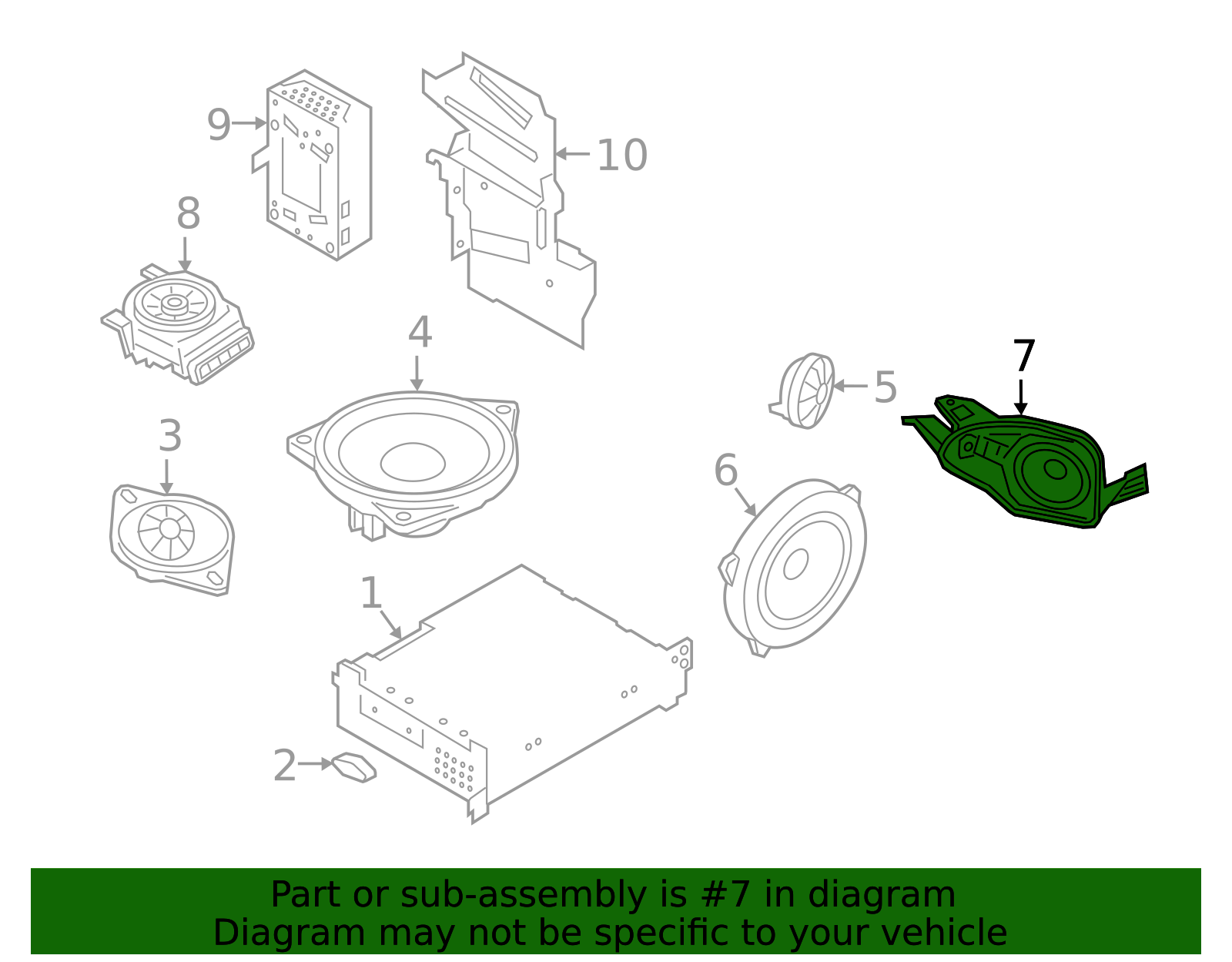 9
10
8
4
7
5
3
6
1
2

Part or sub-assembly is #7 in diagram
Diagram may not be specific to your vehicle