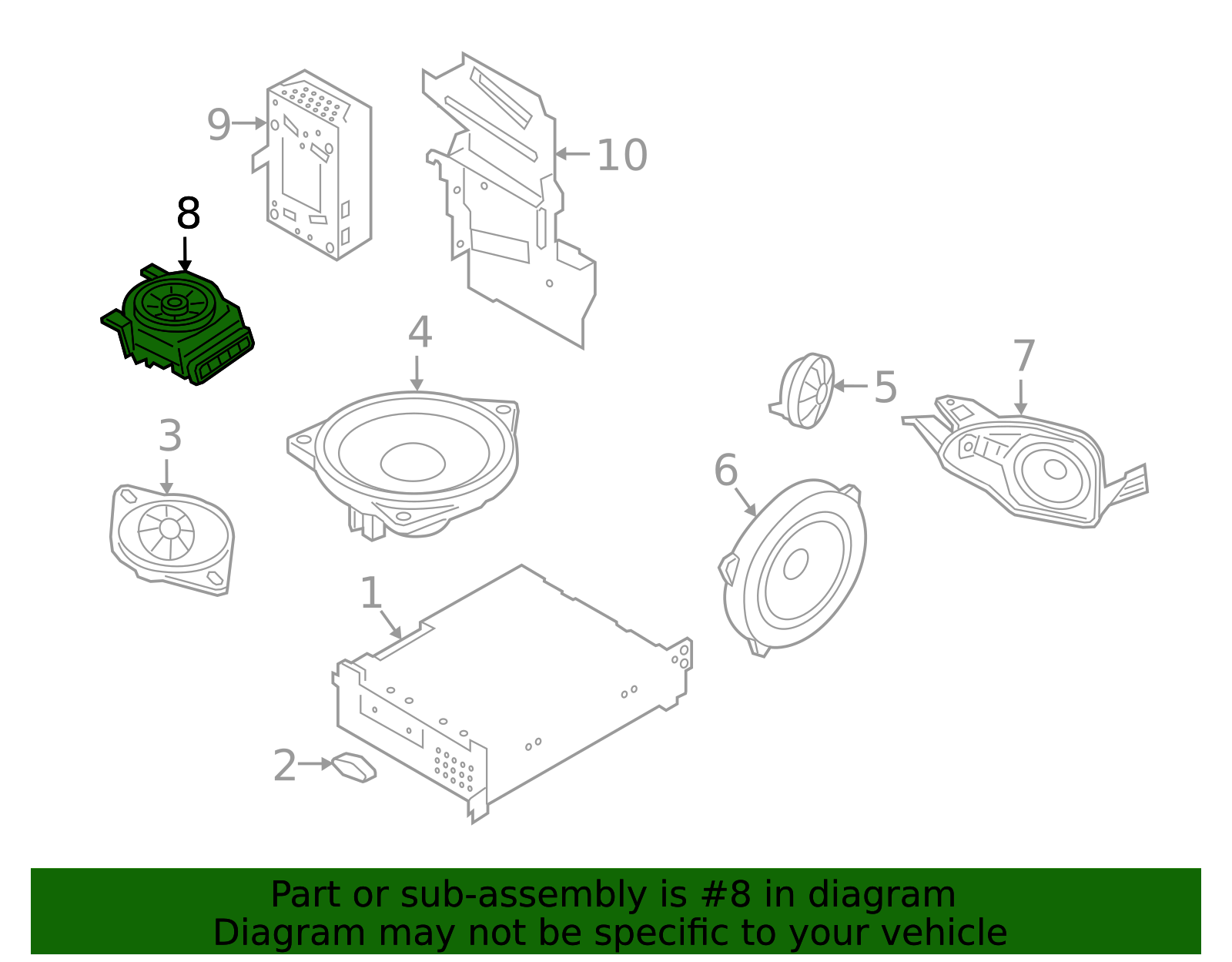 9
10
8
4
5
7
3
6
1
2

Part or sub-assembly is #8 in diagram
Diagram may not be specific to your vehicle