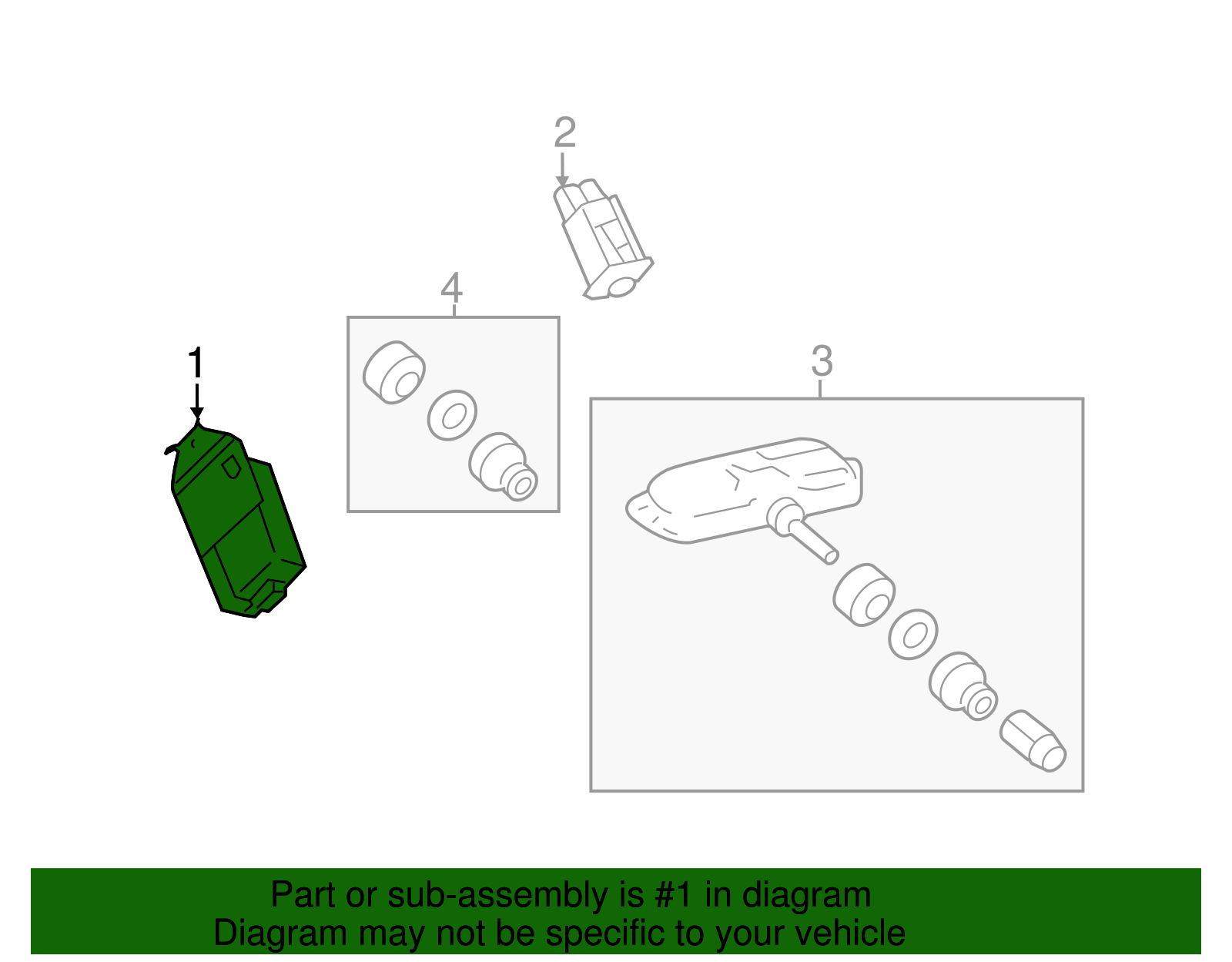 2

4

1

3

Part or sub-assembly is #1 in diagram
Diagram may not be specific to your vehicle