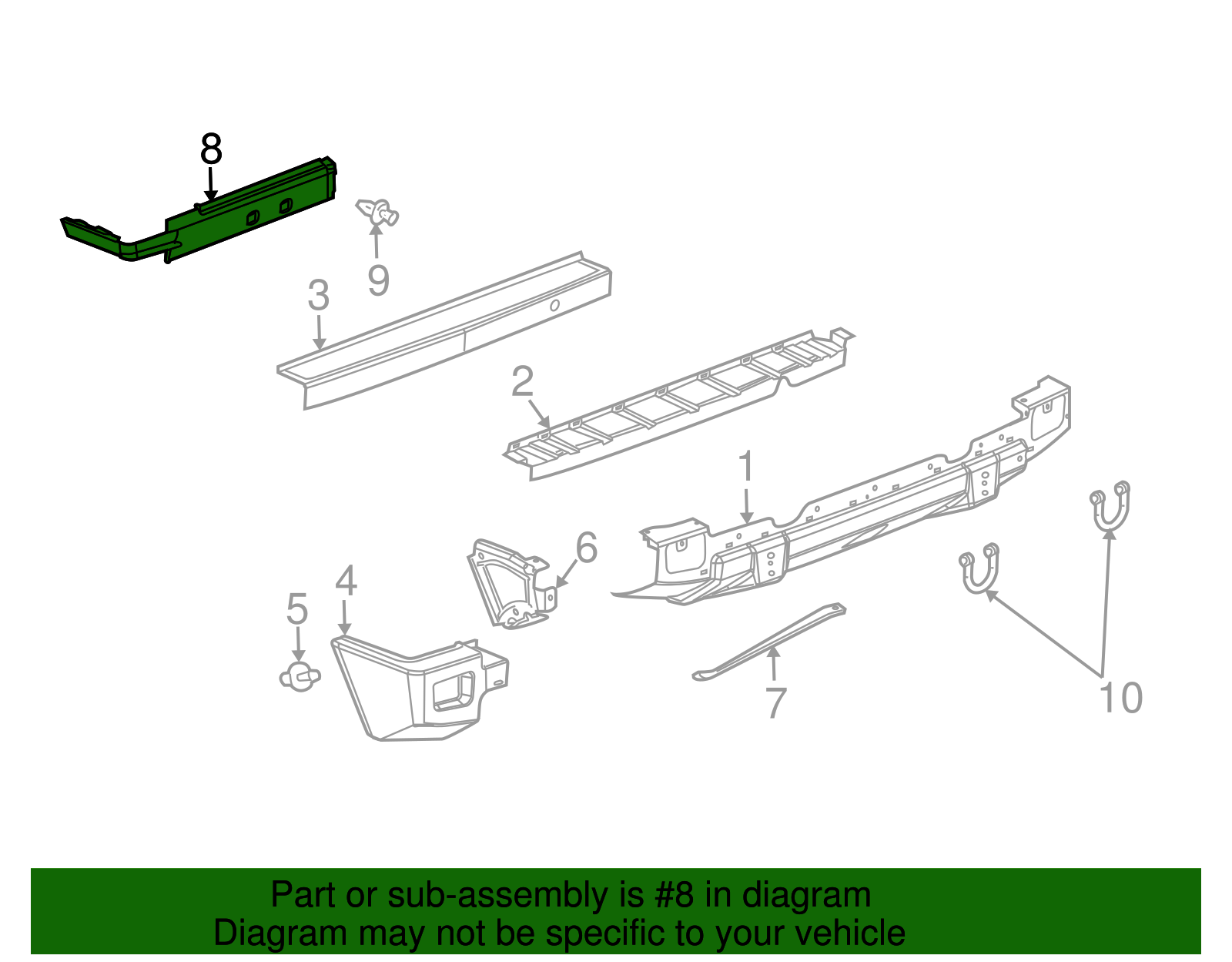 8
9
3
2
1
6
4
5
7
10

Part or sub-assembly is #8 in diagram
Diagram may not be specific to your vehicle