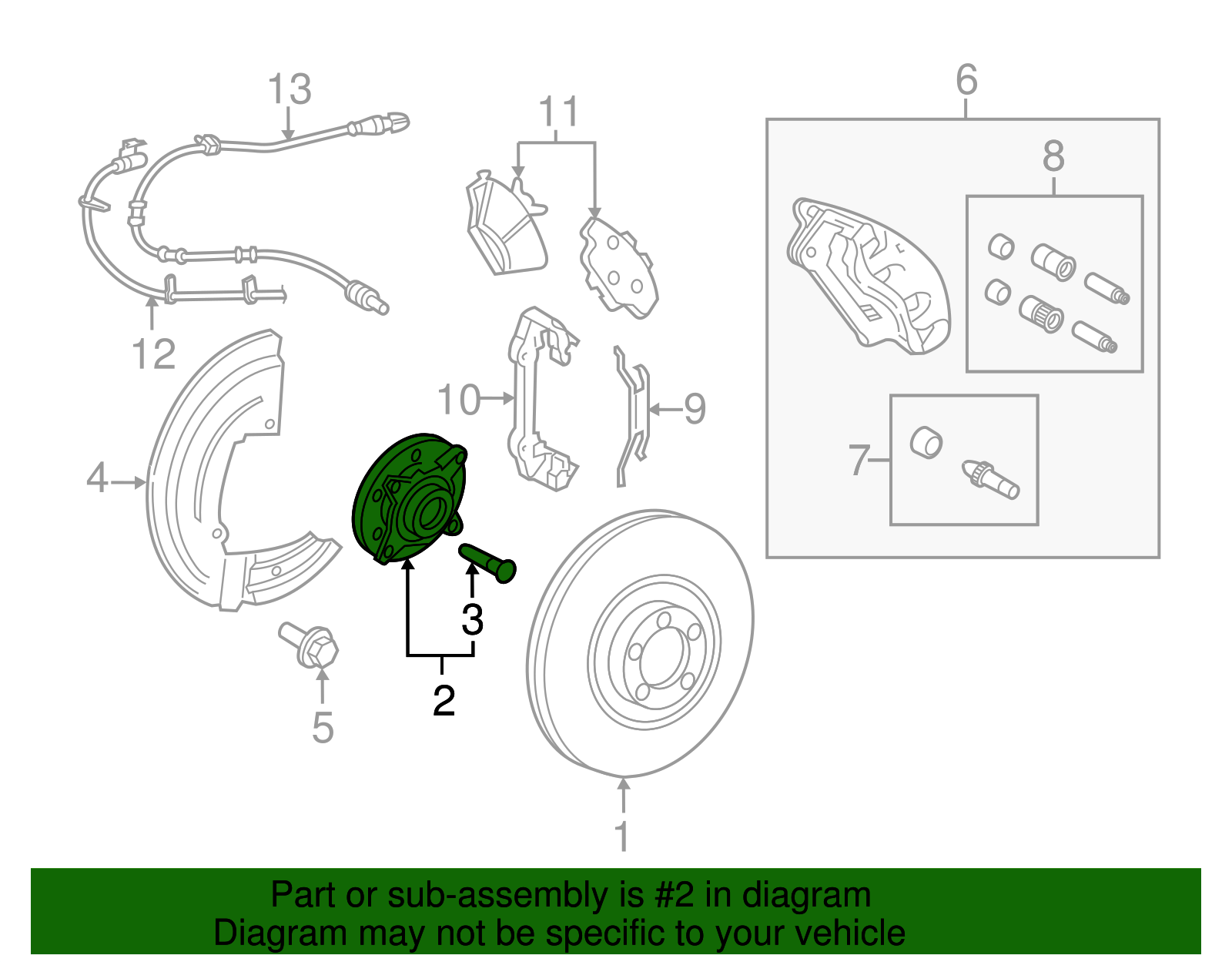 13
11
6
8
12
10
9
4
7
3
2
5
1

Part or sub-assembly is #2 in diagram
Diagram may not be specific to your vehicle