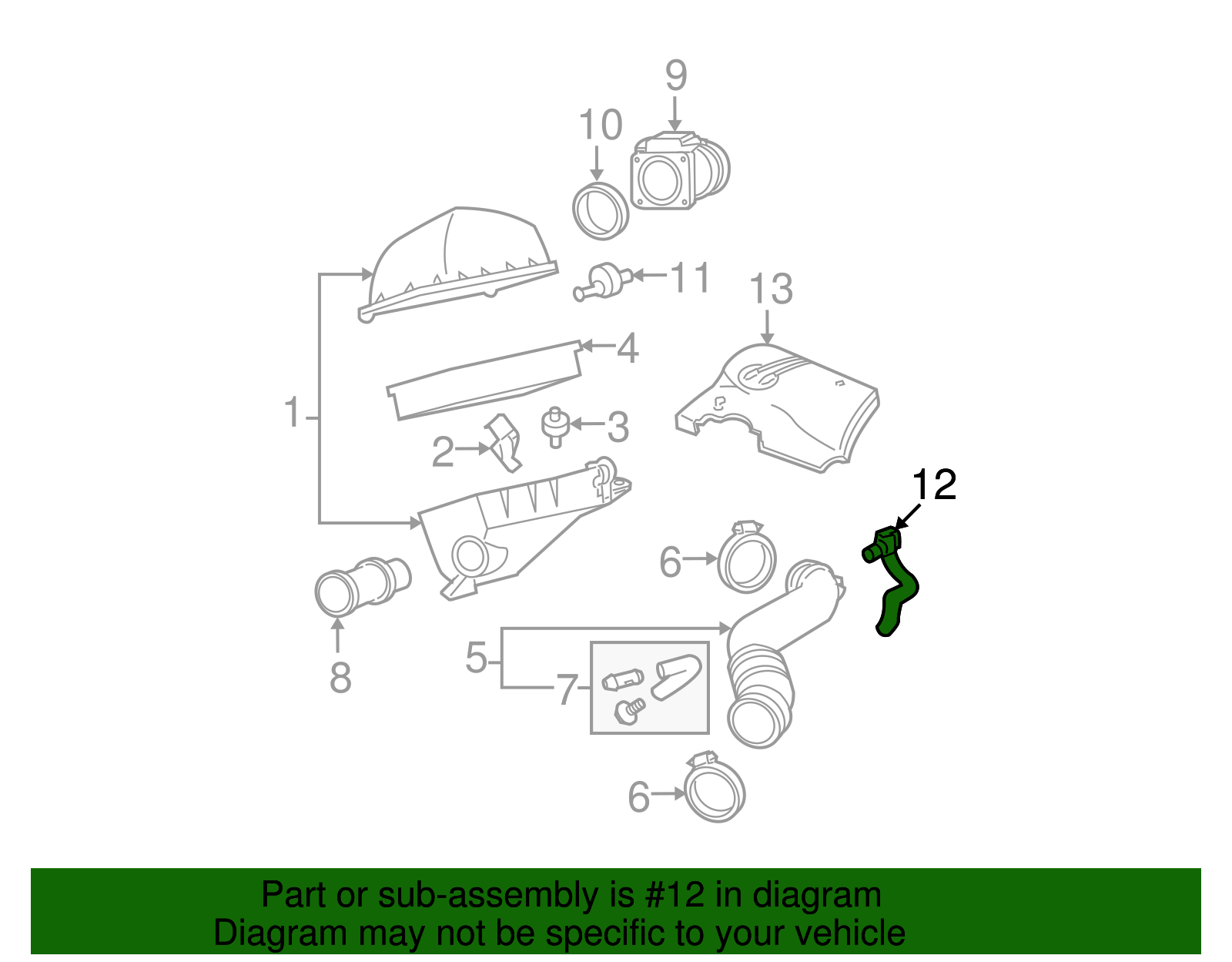 9
10
11
13
4
1
3
2
12
6
8
5
7
6

Part or sub-assembly is #12 in diagram
Diagram may not be specific to your vehicle