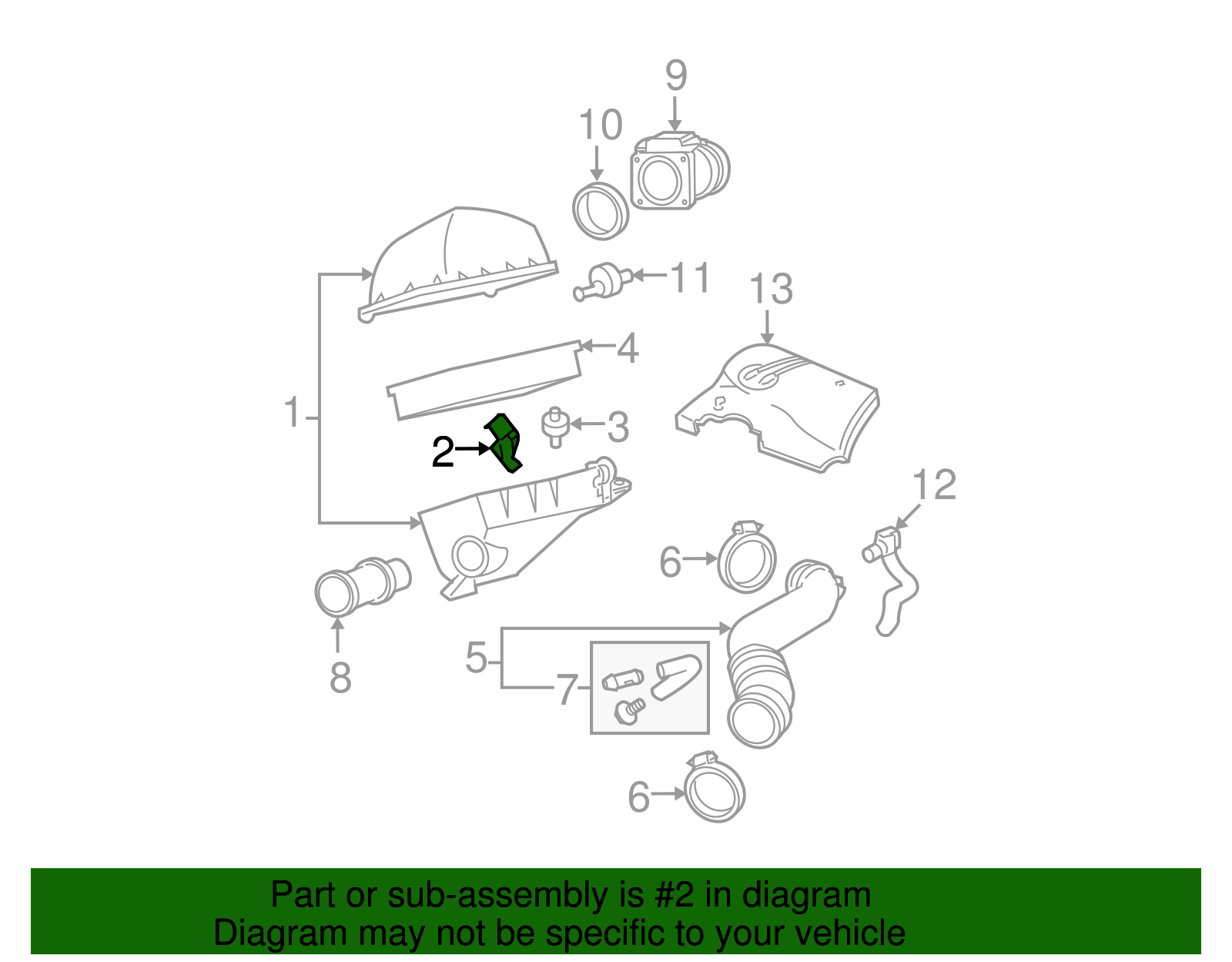 9
10
11
13
4
1
3
2
12
6
5
7
8
6

Part or sub-assembly is #2 in diagram
Diagram may not be specific to your vehicle