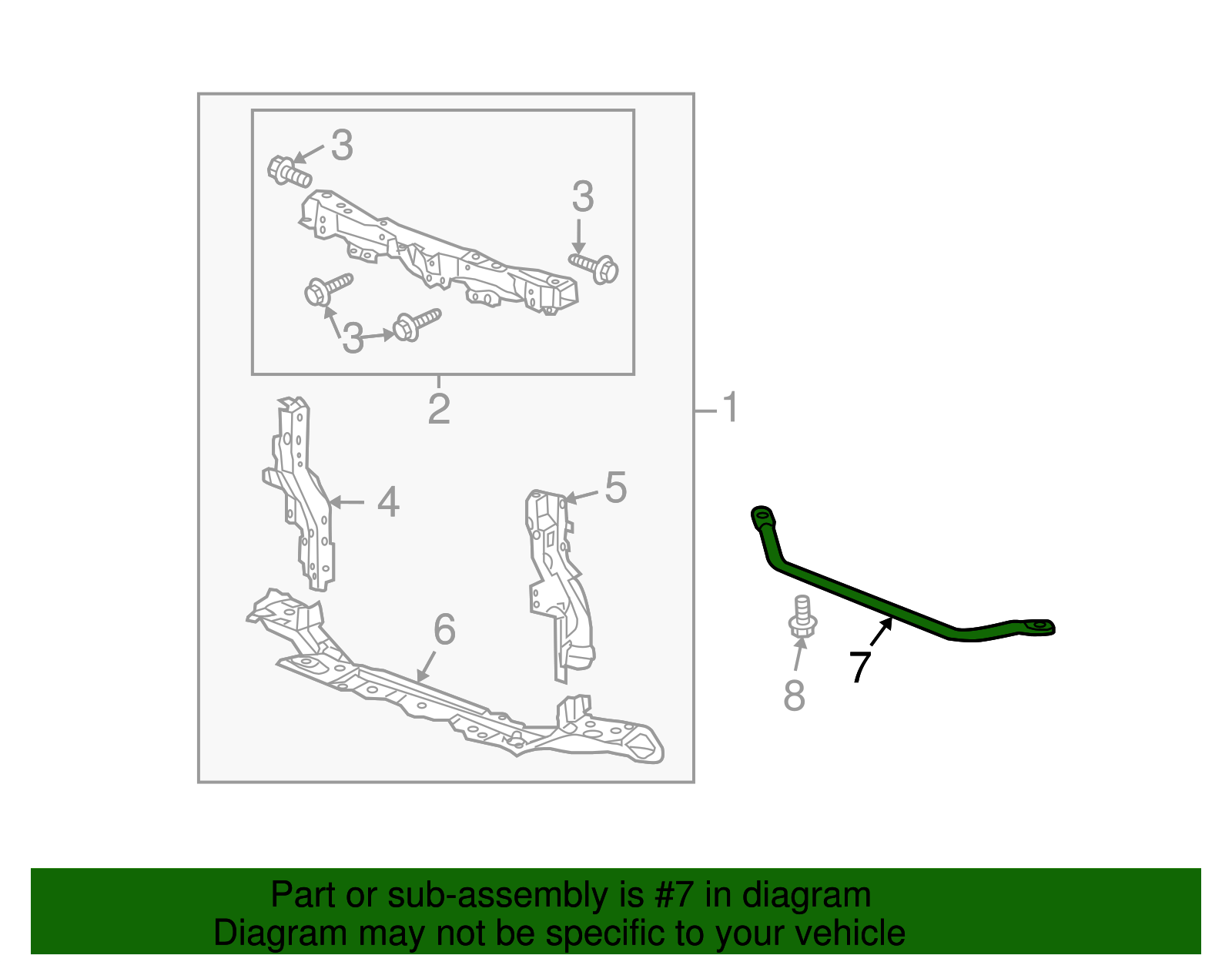 3
3
3
2
1
4
5
6
7
8

Part or sub-assembly is #7 in diagram
Diagram may not be specific to your vehicle