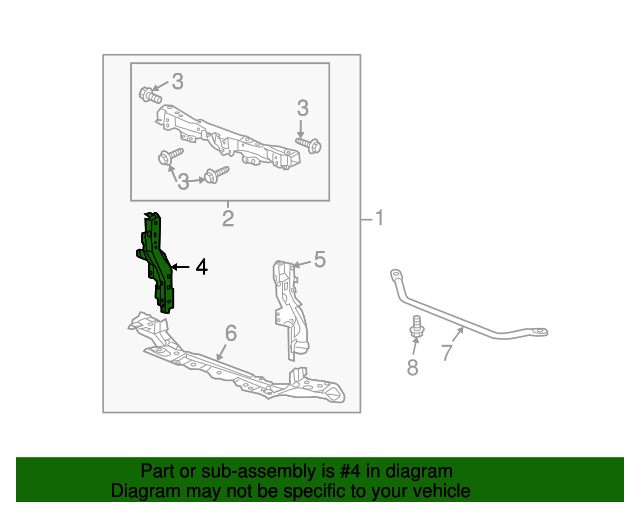 3
3
3
2
1
4
5
6
7
8

Part or sub-assembly is #4 in diagram
Diagram may not be specific to your vehicle