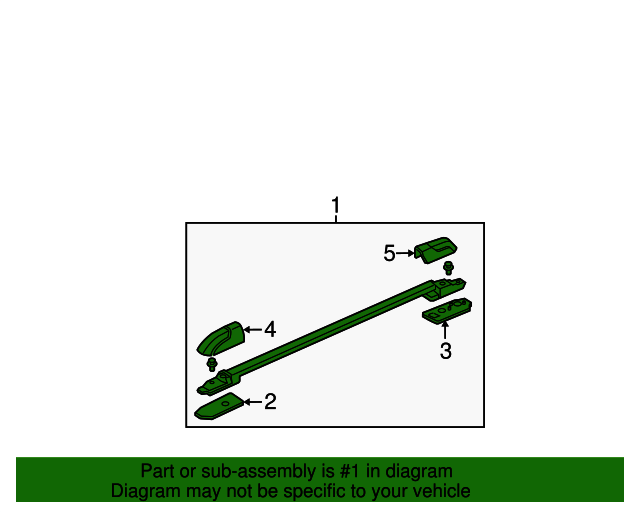 1
5
4
3
2

Part or sub-assembly is #1 in diagram
Diagram may not be specific to your vehicle