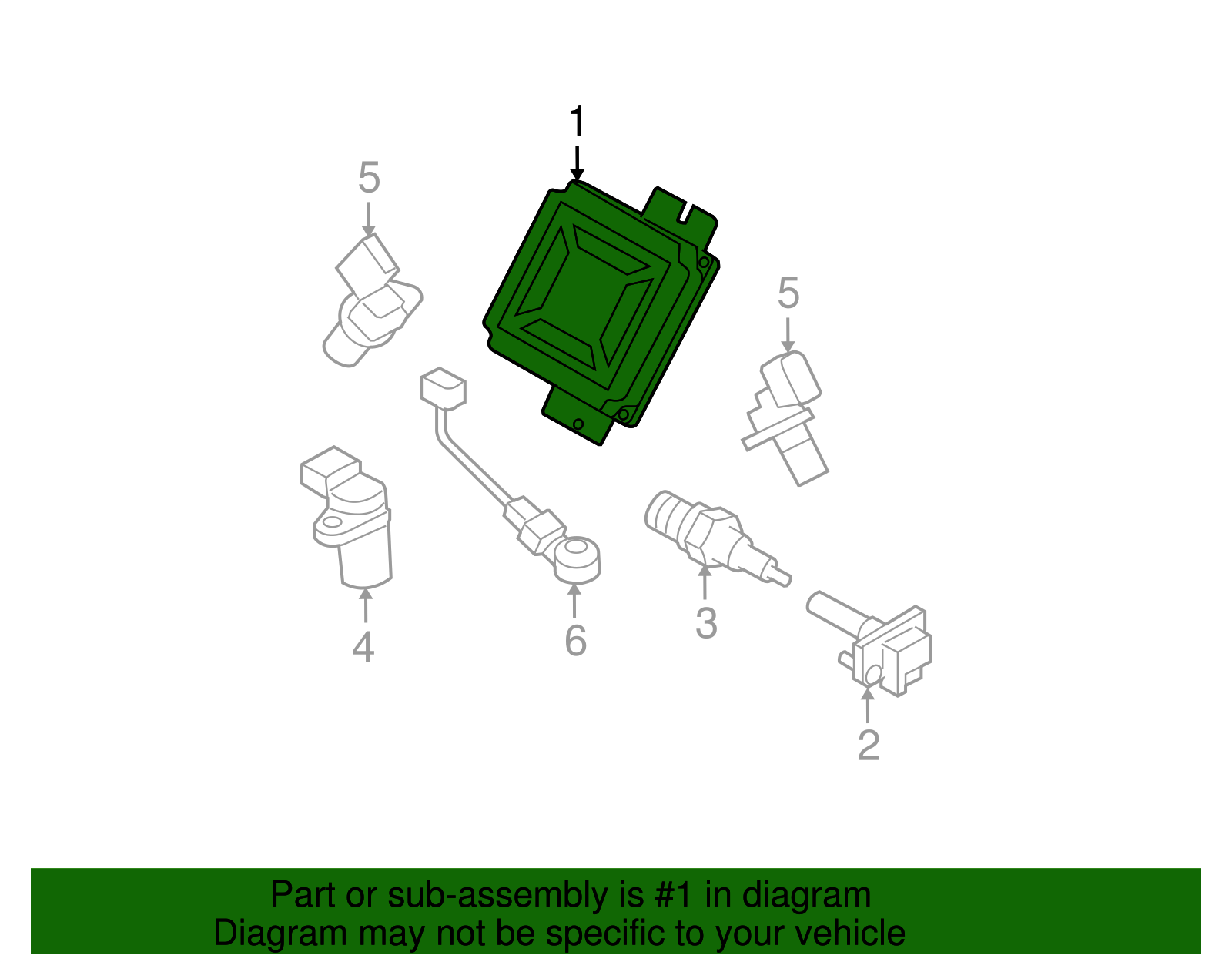 1
5
5
4
6
3
2

Part or sub-assembly is #1 in diagram
Diagram may not be specific to your vehicle