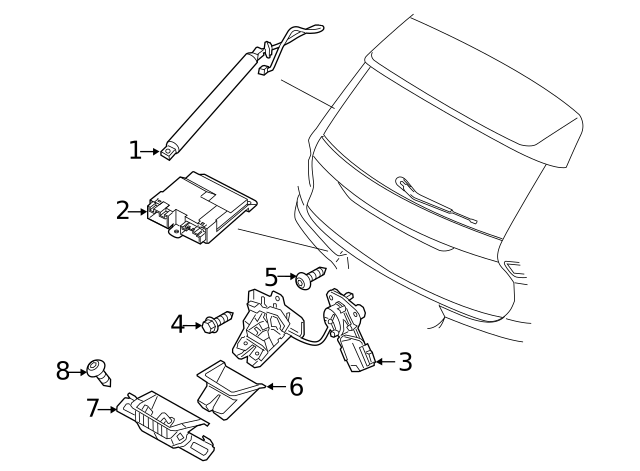 1
2
5
4
3
8
6
7