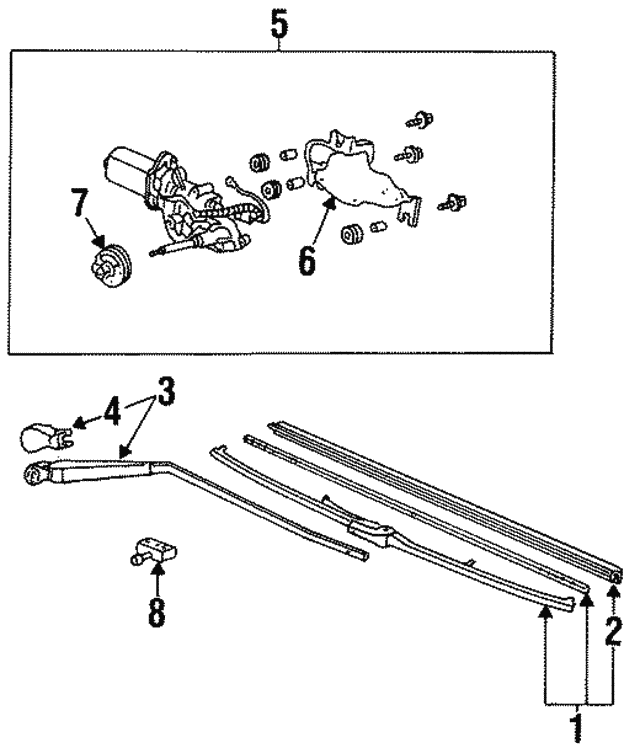 5
7
6
4
3
8
2
1