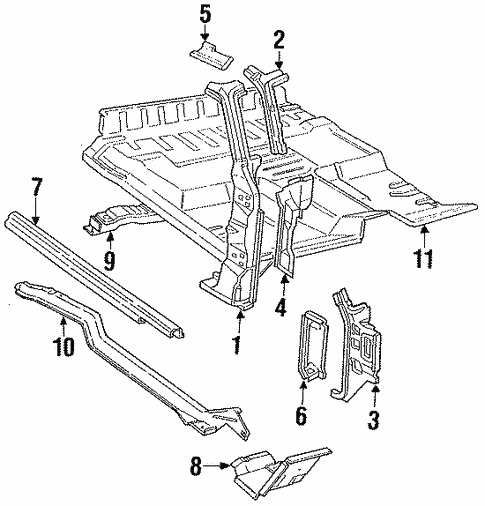 5
2
7
9
11
4
1
10
6
3
8