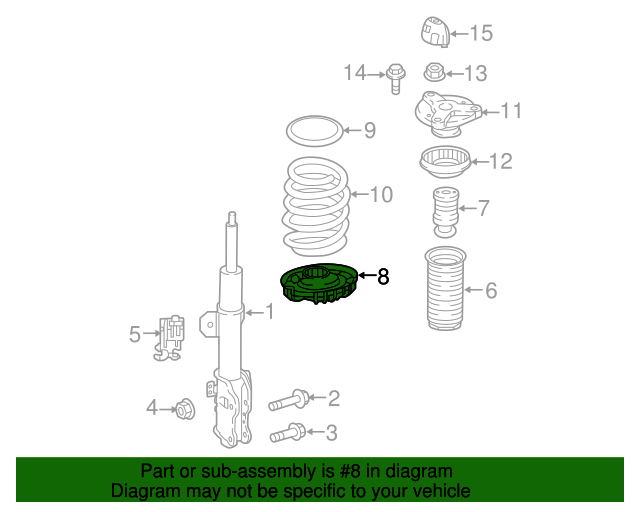 15
14
13
11
9
12
10
7
8
6
1
5
2
4
3

Part or sub-assembly is #8 in diagram
Diagram may not be specific to your vehicle