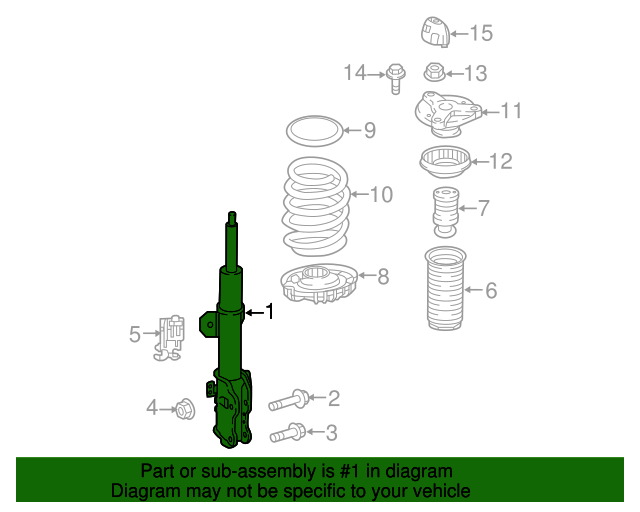 15
14
13
11
9
12
10
7
8
6
1
5
2
4
3

Part or sub-assembly is #1 in diagram
Diagram may not be specific to your vehicle