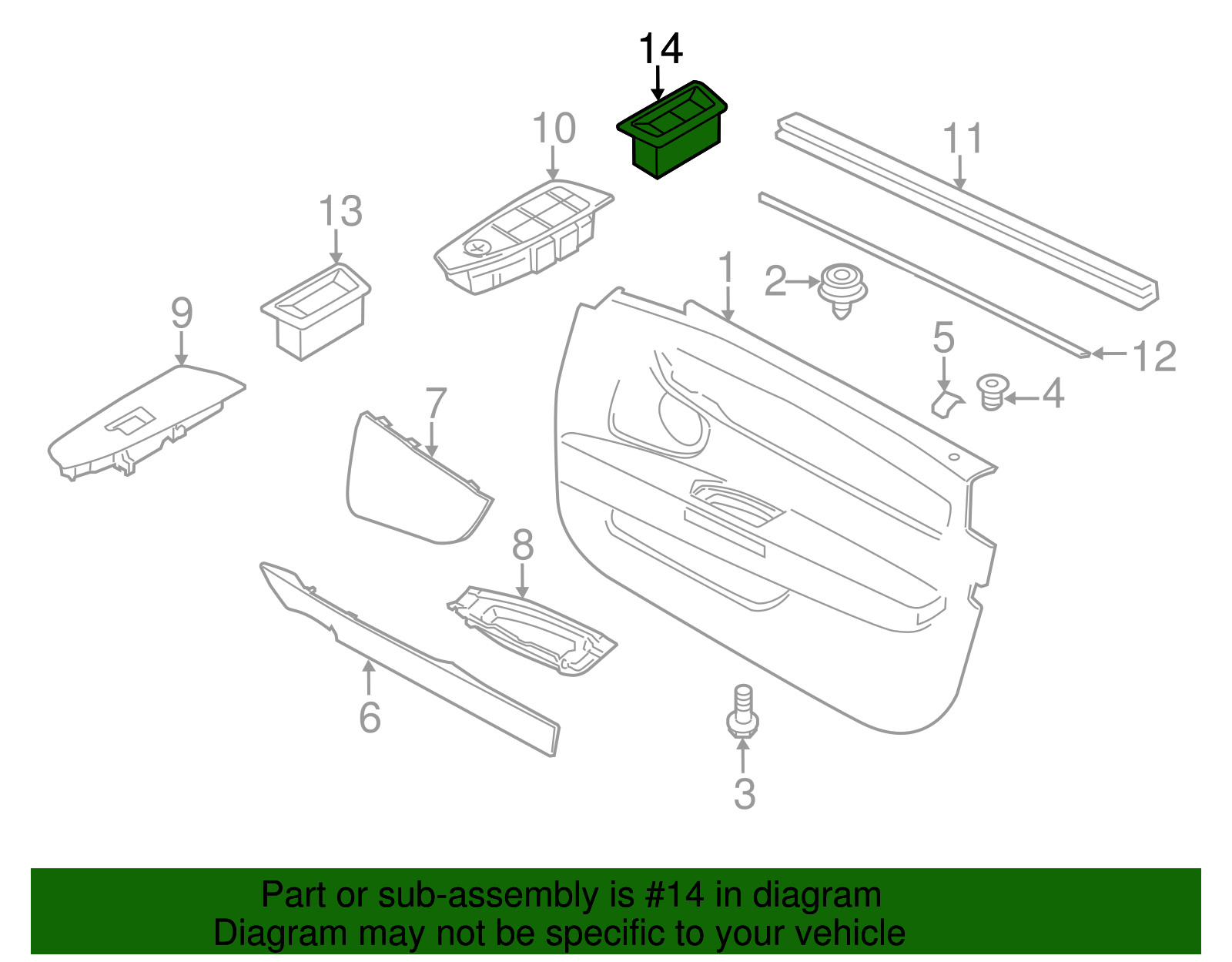 14
10
11
13
1
2
9
5
12
4
7
8
6
3

Part or sub-assembly is #14 in diagram
Diagram may not be specific to your vehicle