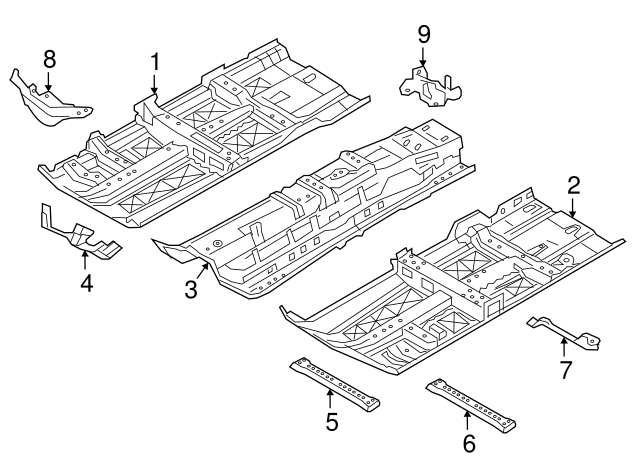 8
1
9
2
4
3
7
5
6