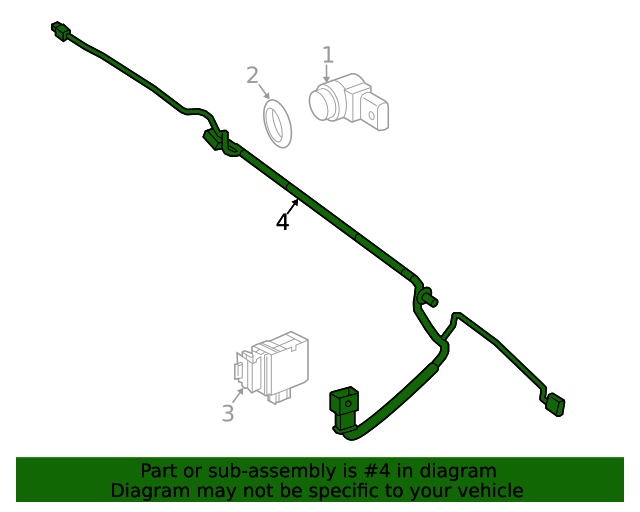 1
2
4
3

Part or sub-assembly is #4 in diagram
Diagram may not be specific to your vehicle