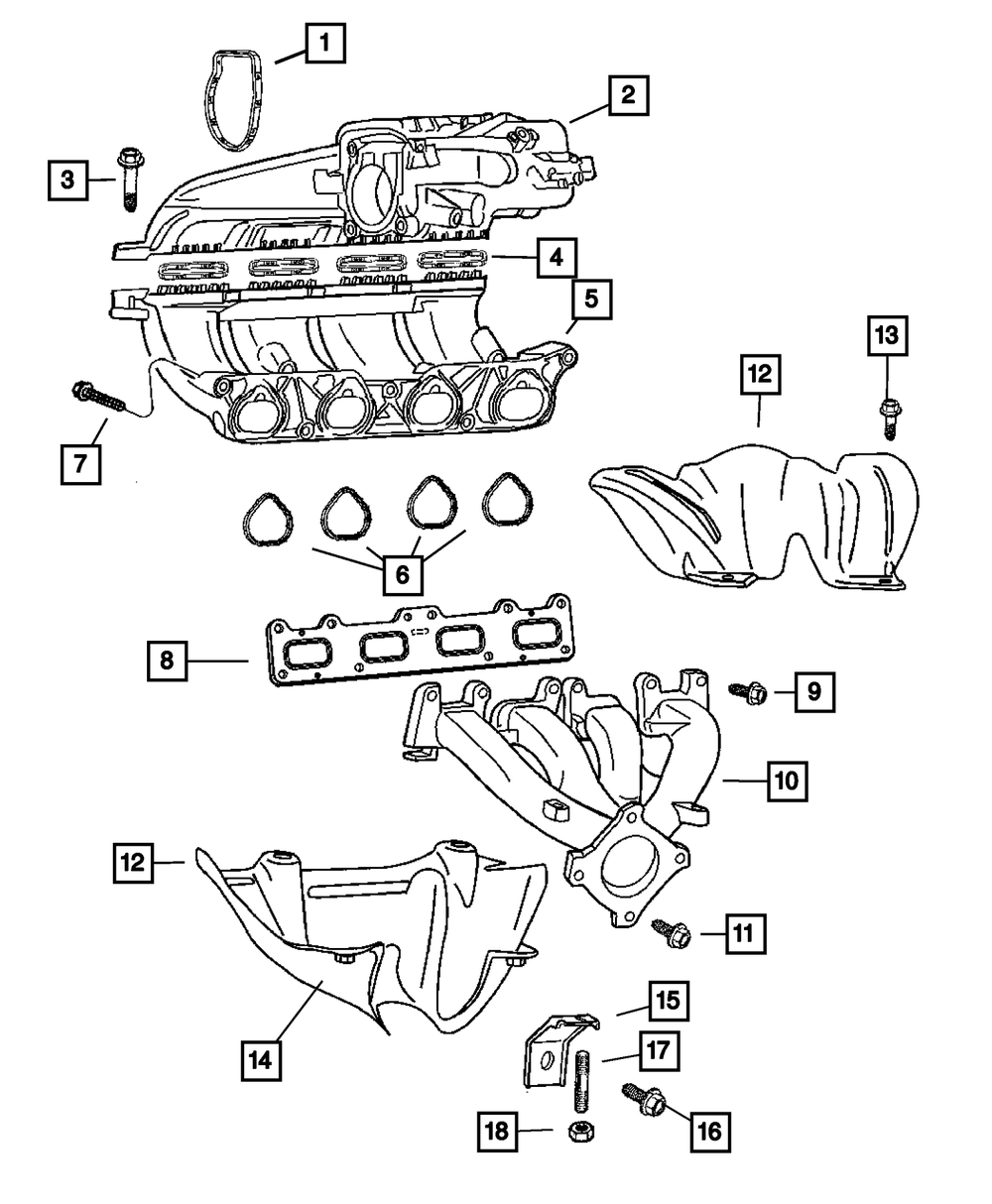 1
2
3
4
5
13
12
7
6
8
9
10
12
11
15
14
17
18
16