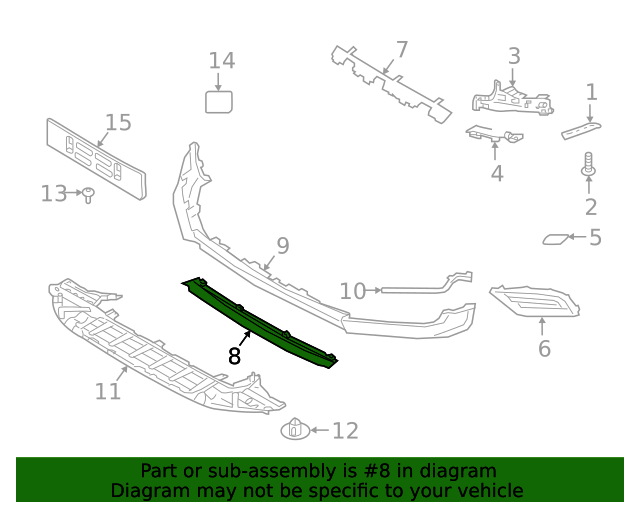 14
7
3
1
15
4
2
13
5
9
10
6
8
11
12

Part or sub-assembly is #8 in diagram
Diagram may not be specific to your vehicle