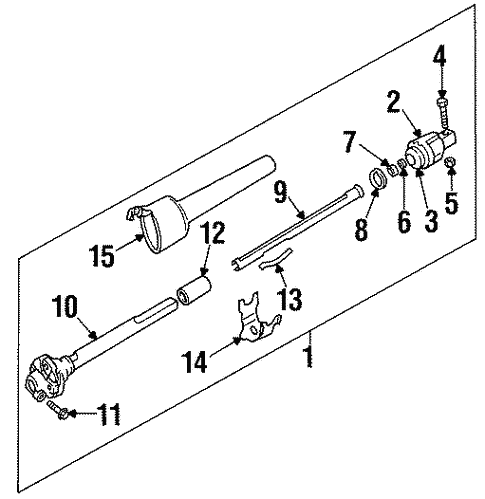 4
2
7
9
8
6
3
5
15
12
13
10
14
1
11