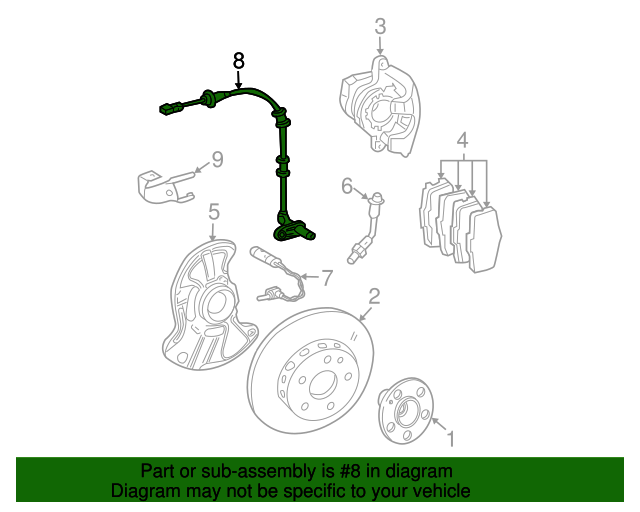 8
3
9
4
6
5
7
2
1

Part or sub-assembly is #8 in diagram
Diagram may not be specific to your vehicle