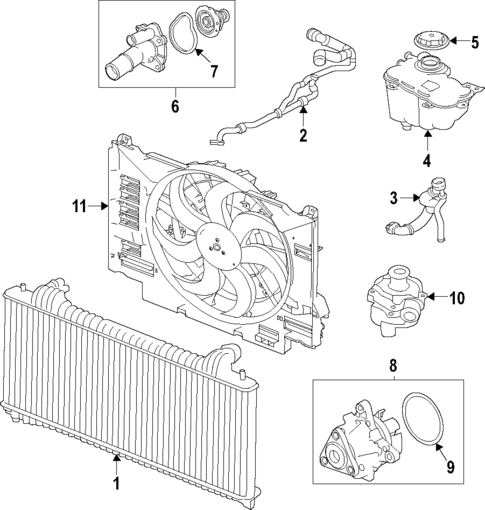 7
6
2
5
4
11
3
10
8
9
1