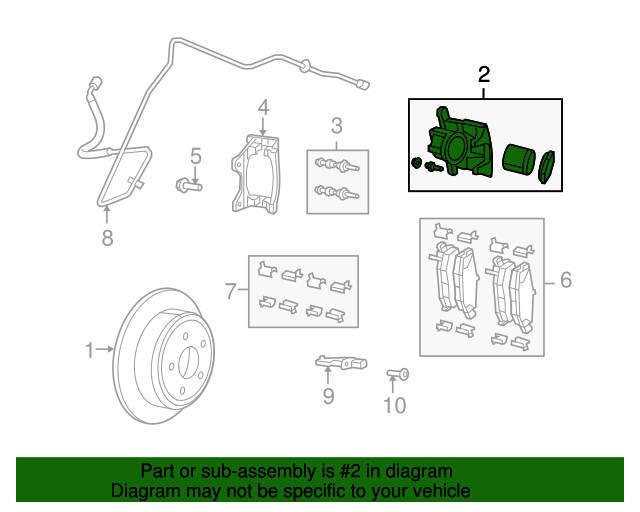 2
4
3
5
8
7
6
1
9
10

Part or sub-assembly is #2 in diagram
Diagram may not be specific to your vehicle