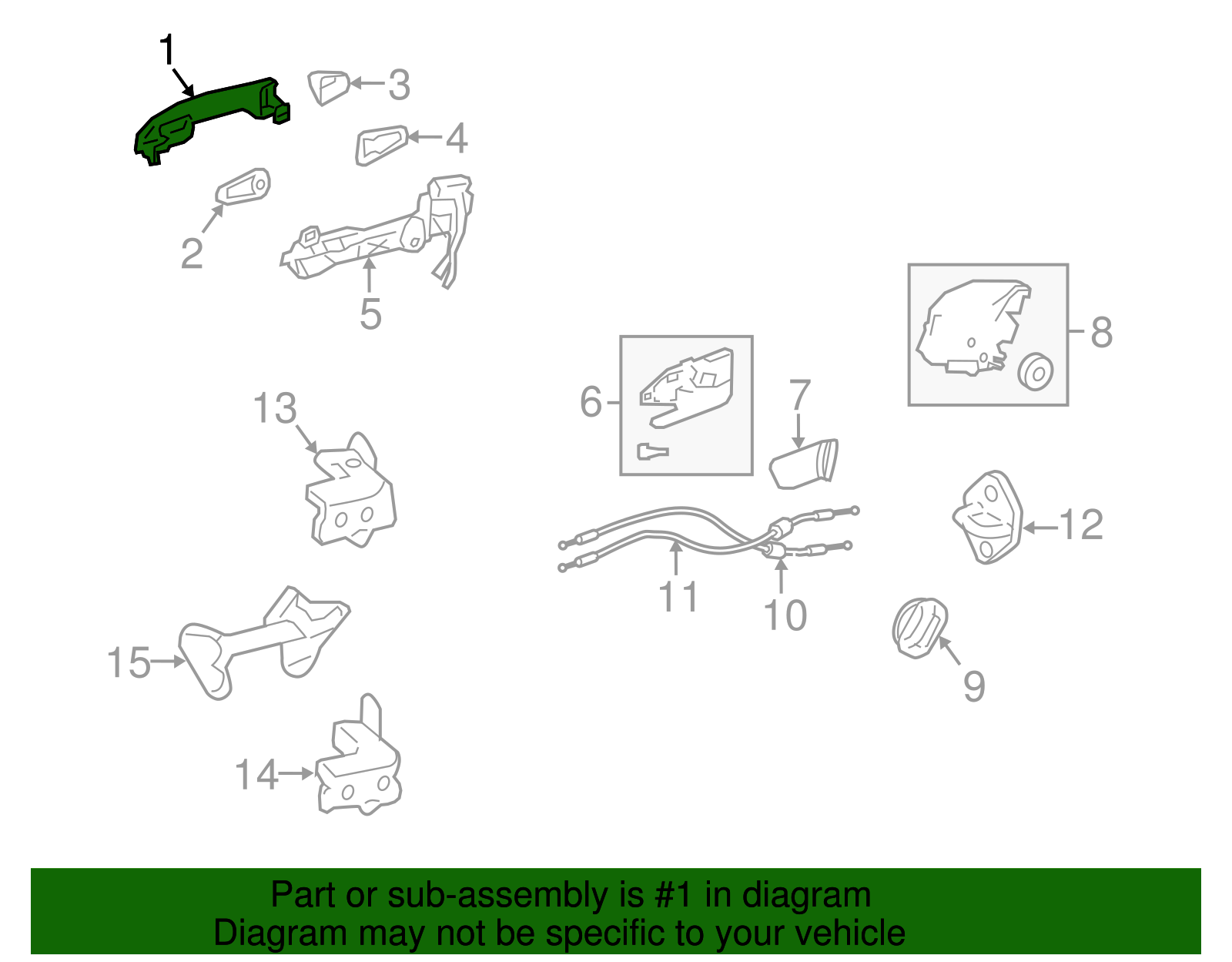 1
3
4
2
5
8
6
7
13
12
11
10
15
9
14
Part or sub-assembly is #1 in diagram
Diagram may not be specific to your vehicle