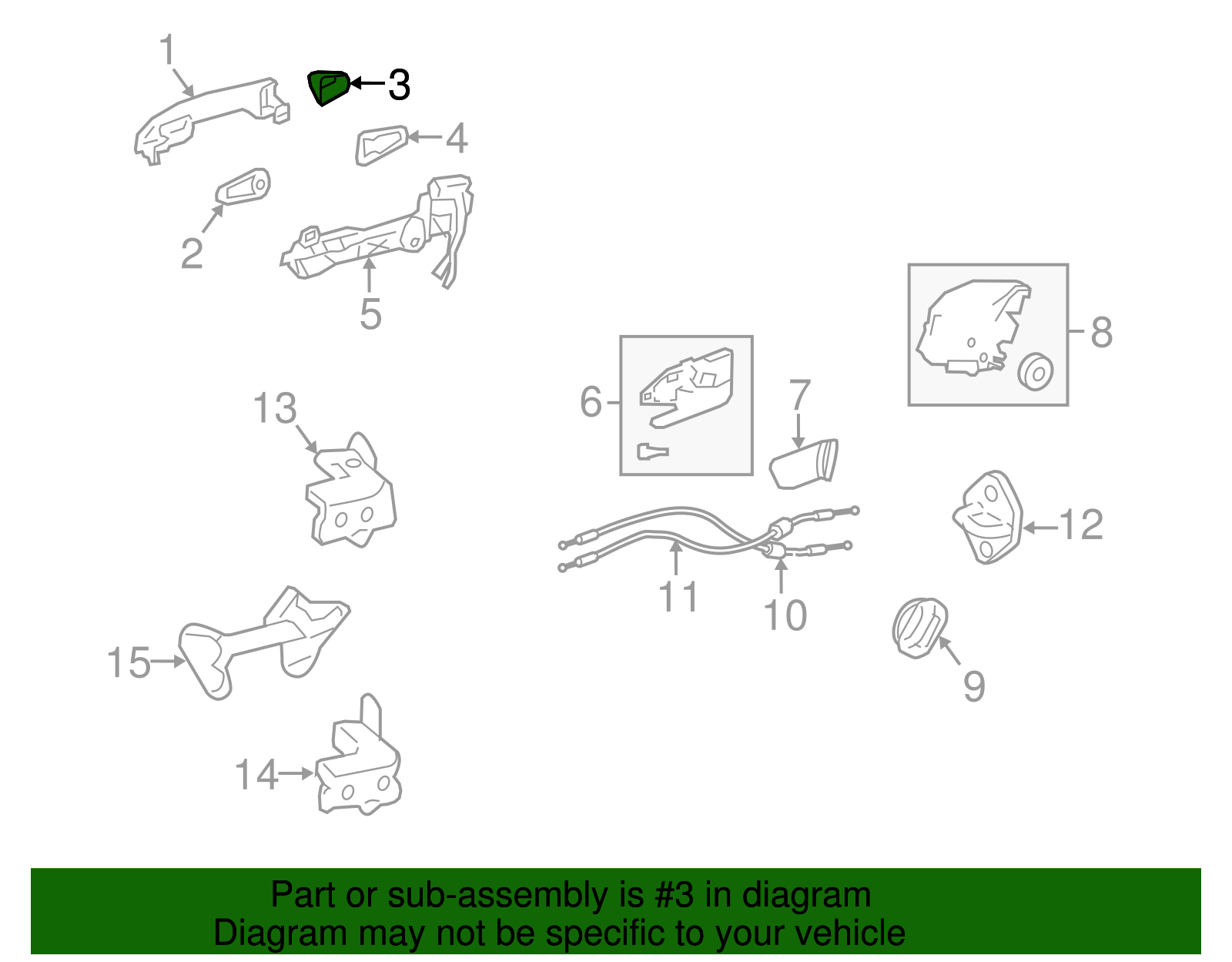 1
3
4
2
5
8
6
7
13
12
11
10
15
9
14

Part or sub-assembly is #3 in diagram
Diagram may not be specific to your vehicle