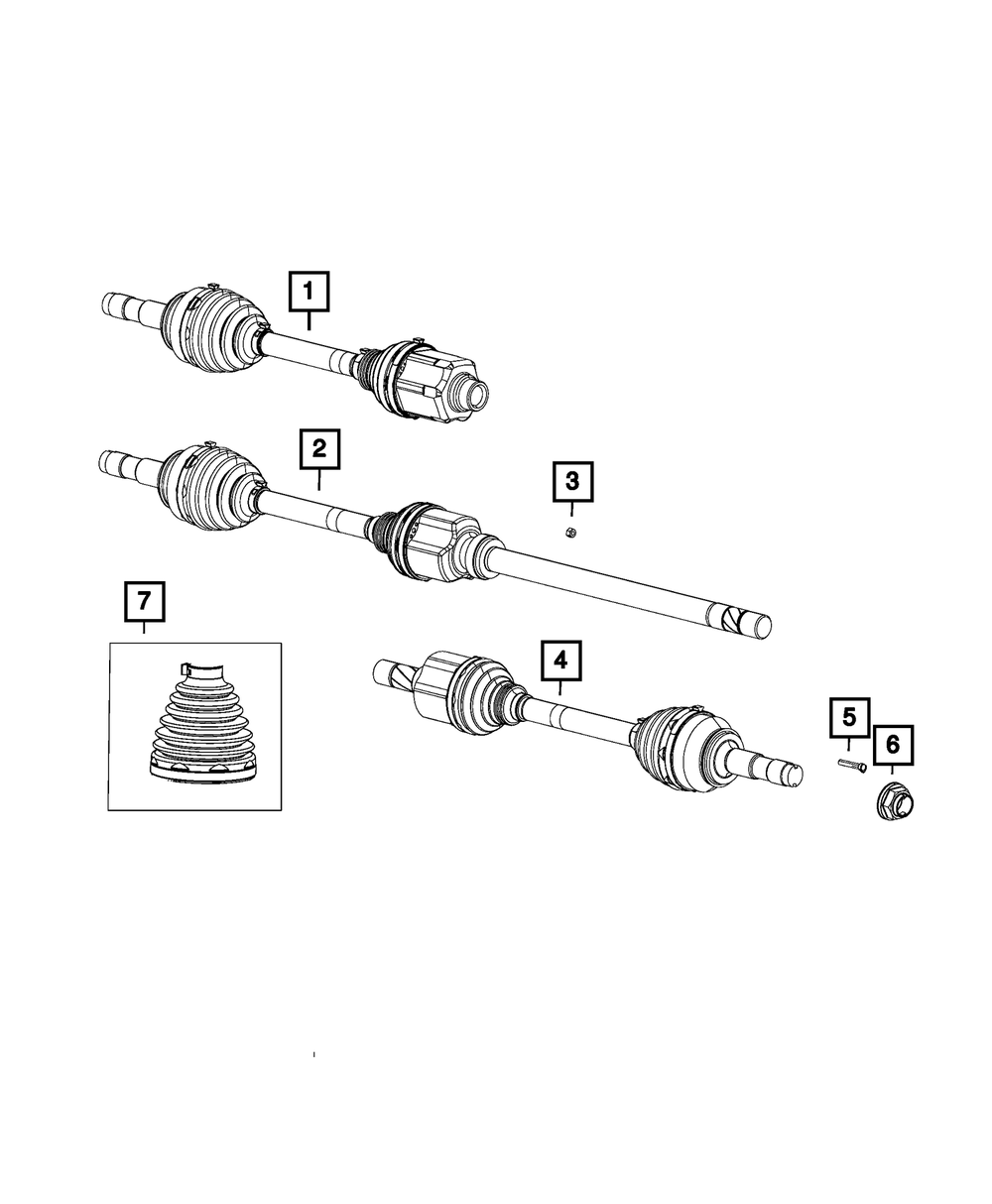 1
2
3
7
4
5
6