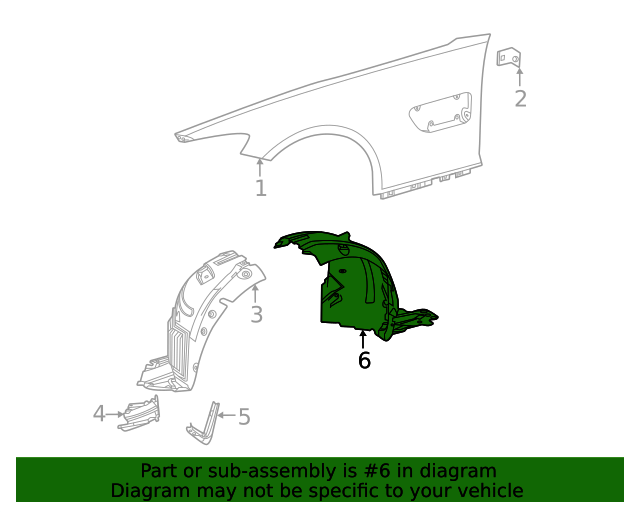 2

1

3

6

4

5

Part or sub-assembly is #6 in diagram
Diagram may not be specific to your vehicle